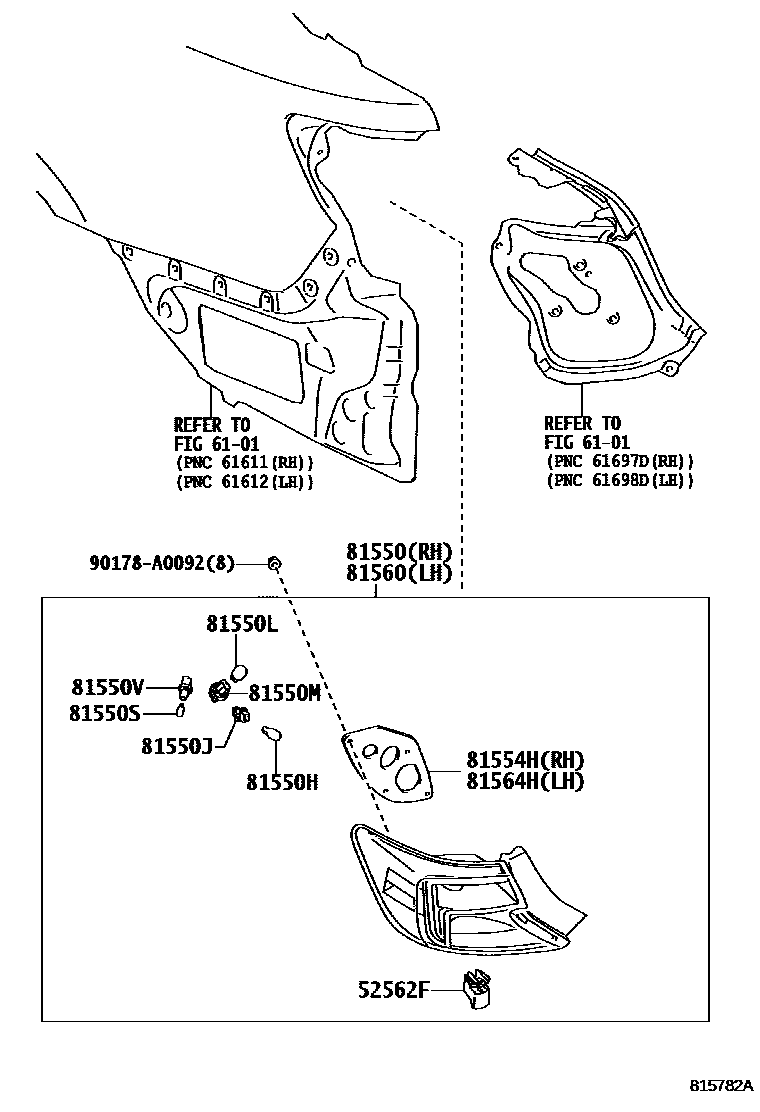 REFER TO
FIG 61-01
(PNC 61611(RH))
(PNC 61612(LH))

REFER TO
FIG 61-01
(PNC 61697D(RH))
(PNC 61698D(LH))

90178-A0092(8)

81550(RH)
81560(LH)

81550L
81550V
81550M
81550S
81550J
81550H
81554H(RH)
81564H(LH)
52562F

815782A