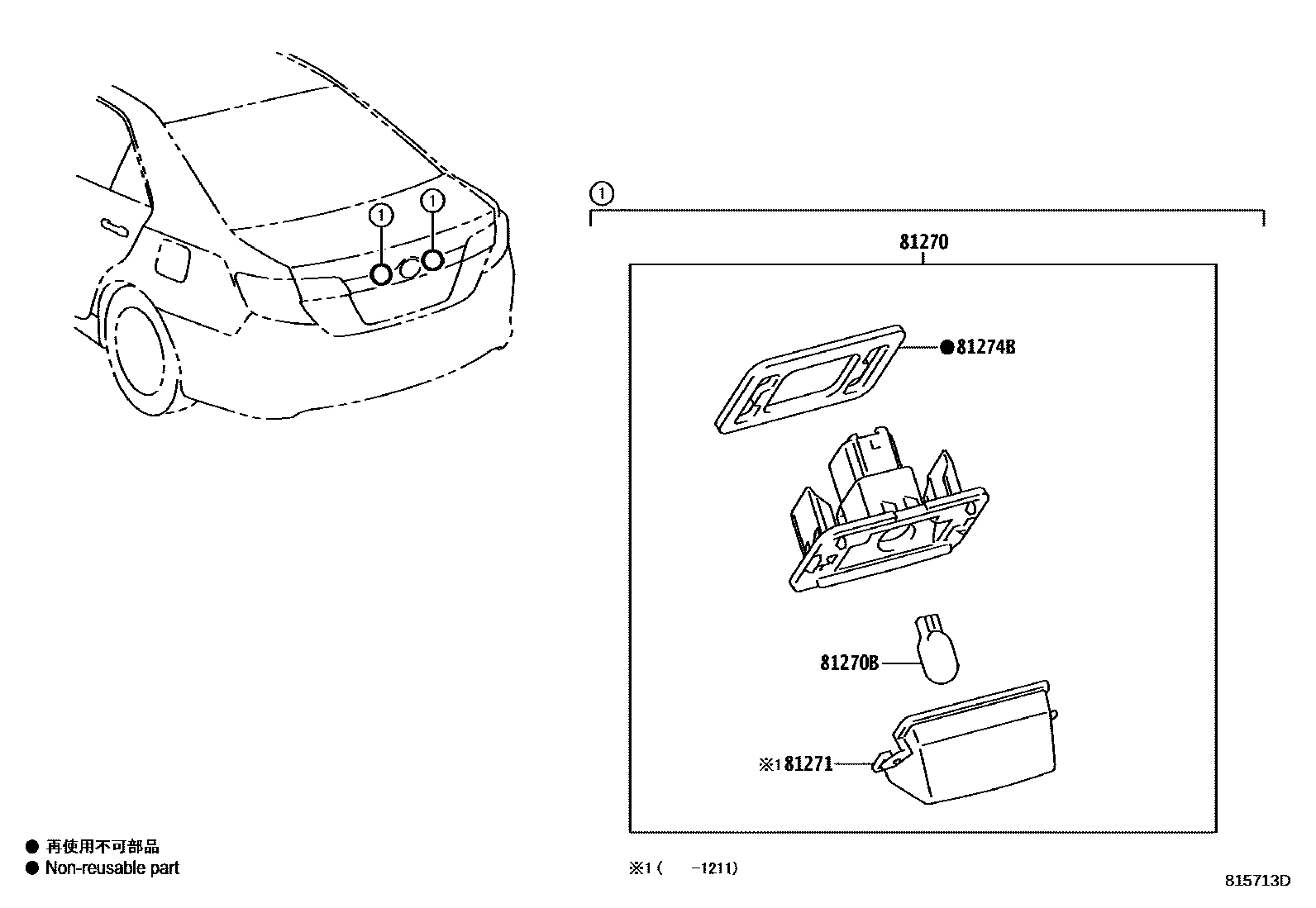 1

1

1

81270

●81274B

81270B

※1 81271

● 再使用不可部品
● Non-reusable part

※1 (  -1211)

815713D