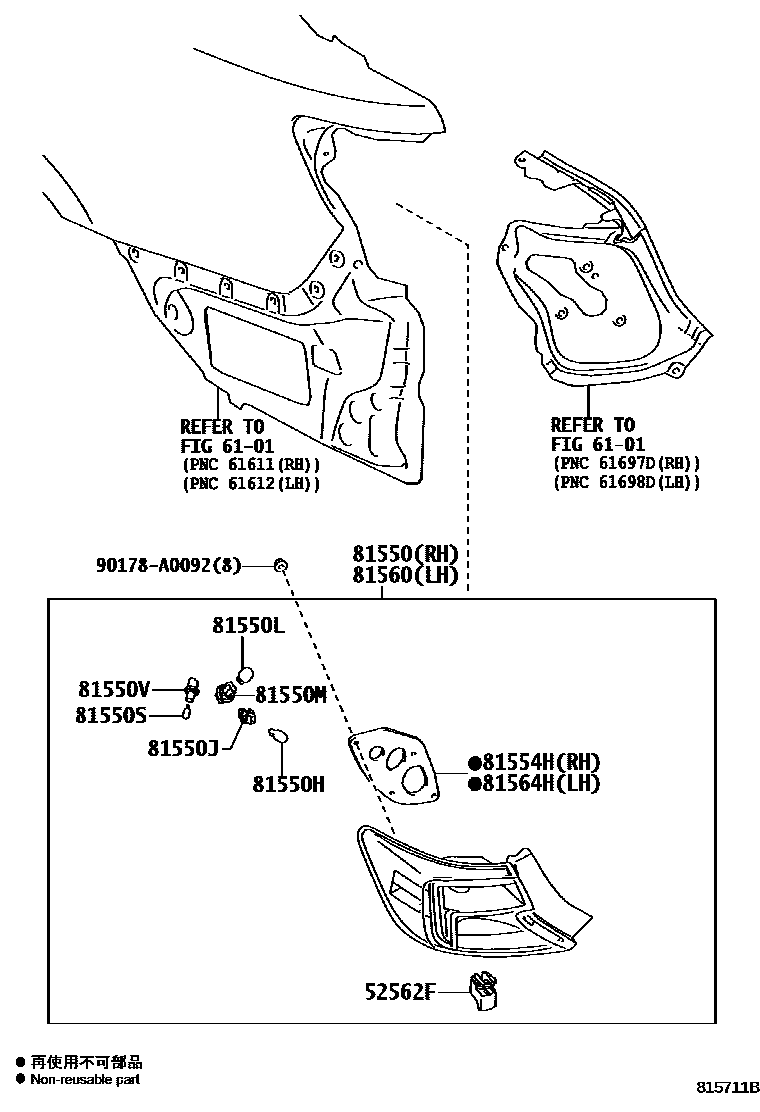 REFER TO
FIG 61-01
(PNC 61611(RH))
(PNC 61612(LH))

REFER TO
FIG 61-01
(PNC 61697D(RH))
(PNC 61698D(LH))

90178-A0092(8)

81550(RH)
81560(LH)

81550L

81550V

81550M

81550S

81550J

81550H

●81554H(RH)
●81564H(LH)

52562F

● 再使用不可部品
● Non-reusable part

815711B