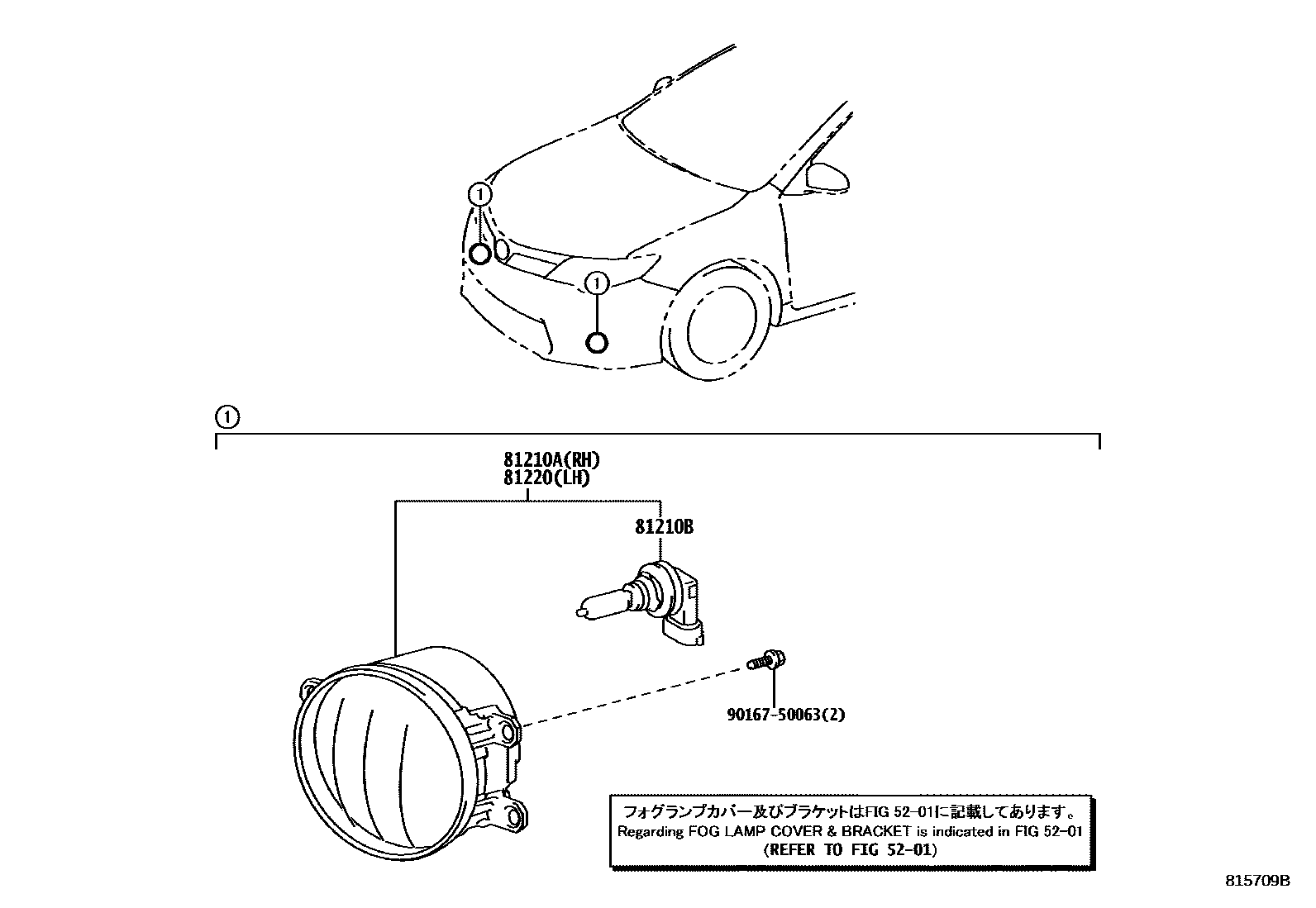 1
1
1
81210A(RH)
81220(LH)
81210B
90167-50063(2)

フォグランプカバー及びブラケットはFIG 52-01に記載してあります。
Regarding FOG LAMP COVER & BRACKET is indicated in FIG 52-01
(REFER TO FIG 52-01)

815709B