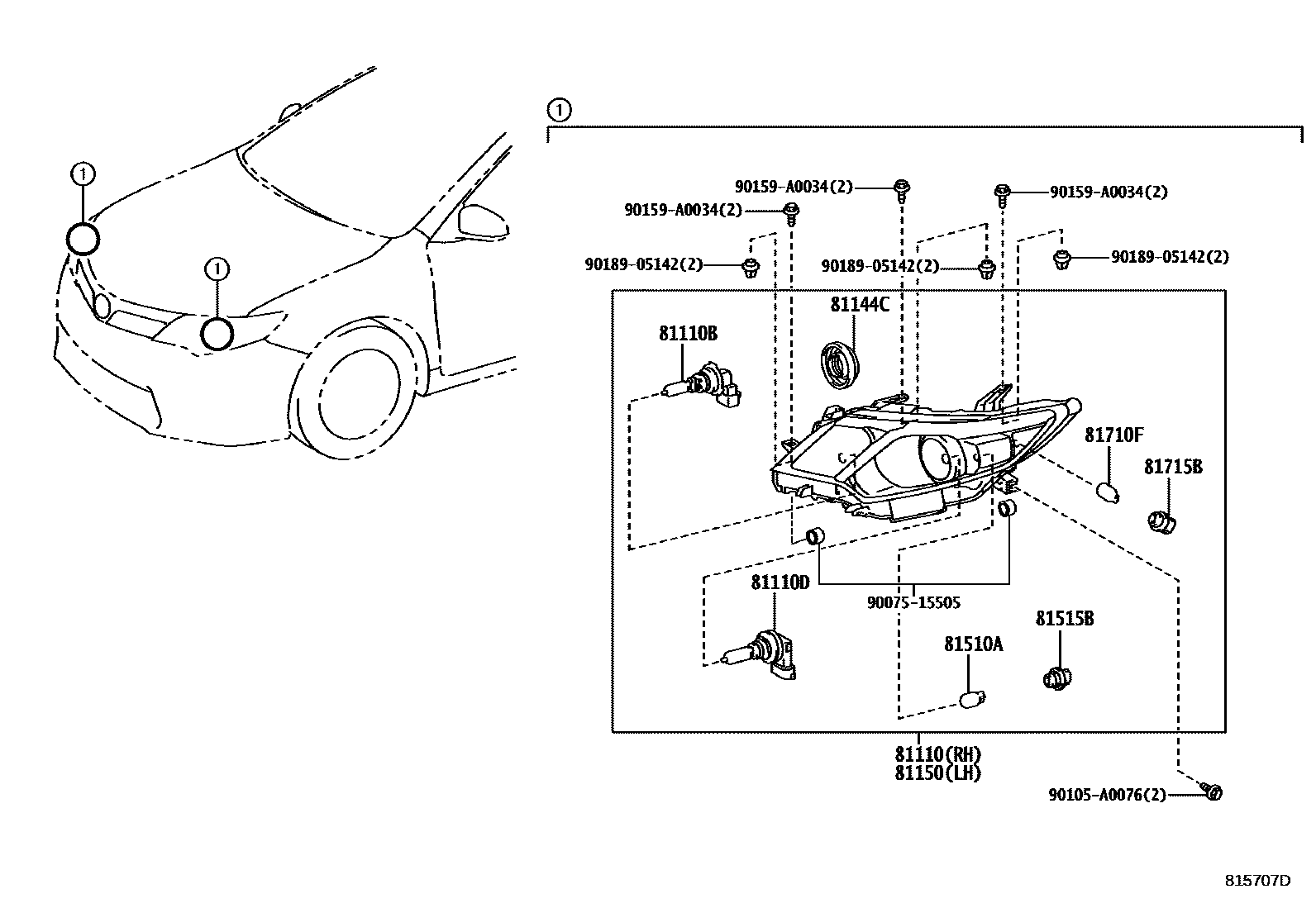 1

1

1

90159-A0034(2)
90159-A0034(2)
90159-A0034(2)
90189-05142(2)
90189-05142(2)
90189-05142(2)
81144C
81110B
81710F
81715B
81110D
90075-15505
81515B
81510A
81110(RH)
81150(LH)
90105-A0076(2)

815707D