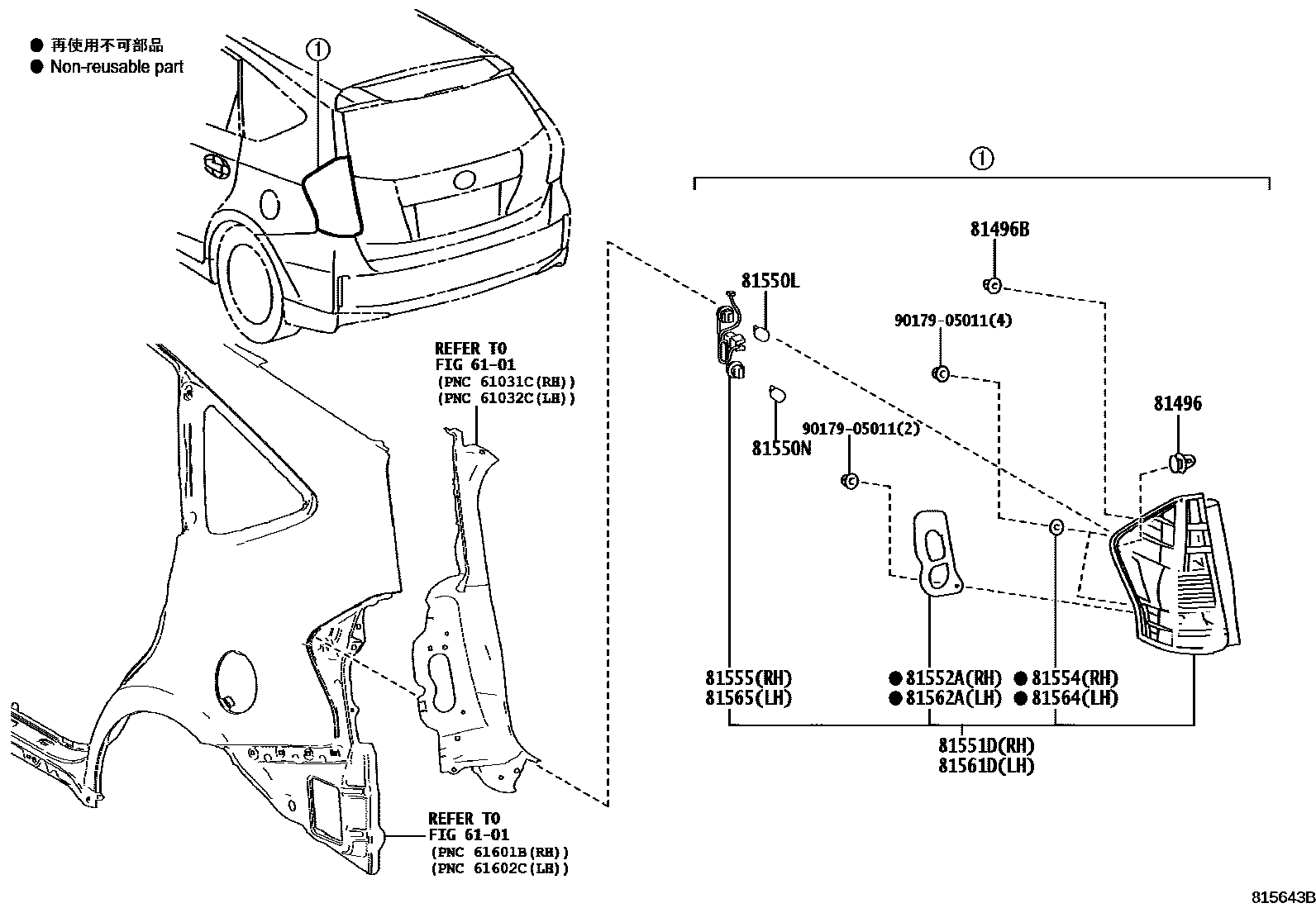 ● 再使用不可部品
● Non-reusable part

①

①

81496B

81550L

90179-05011(4)

81496

90179-05011(2)

81550N

REFER TO
FIG 61-01
(PNC 61031C(RH))
(PNC 61032C(LH))

81555(RH)
81565(LH)

● 81552A(RH)
● 81562A(LH)

● 81554(RH)
● 81564(LH)

81551D(RH)
81561D(LH)

REFER TO
FIG 61-01
(PNC 61601B(RH))
(PNC 61602C(LH))

815643B