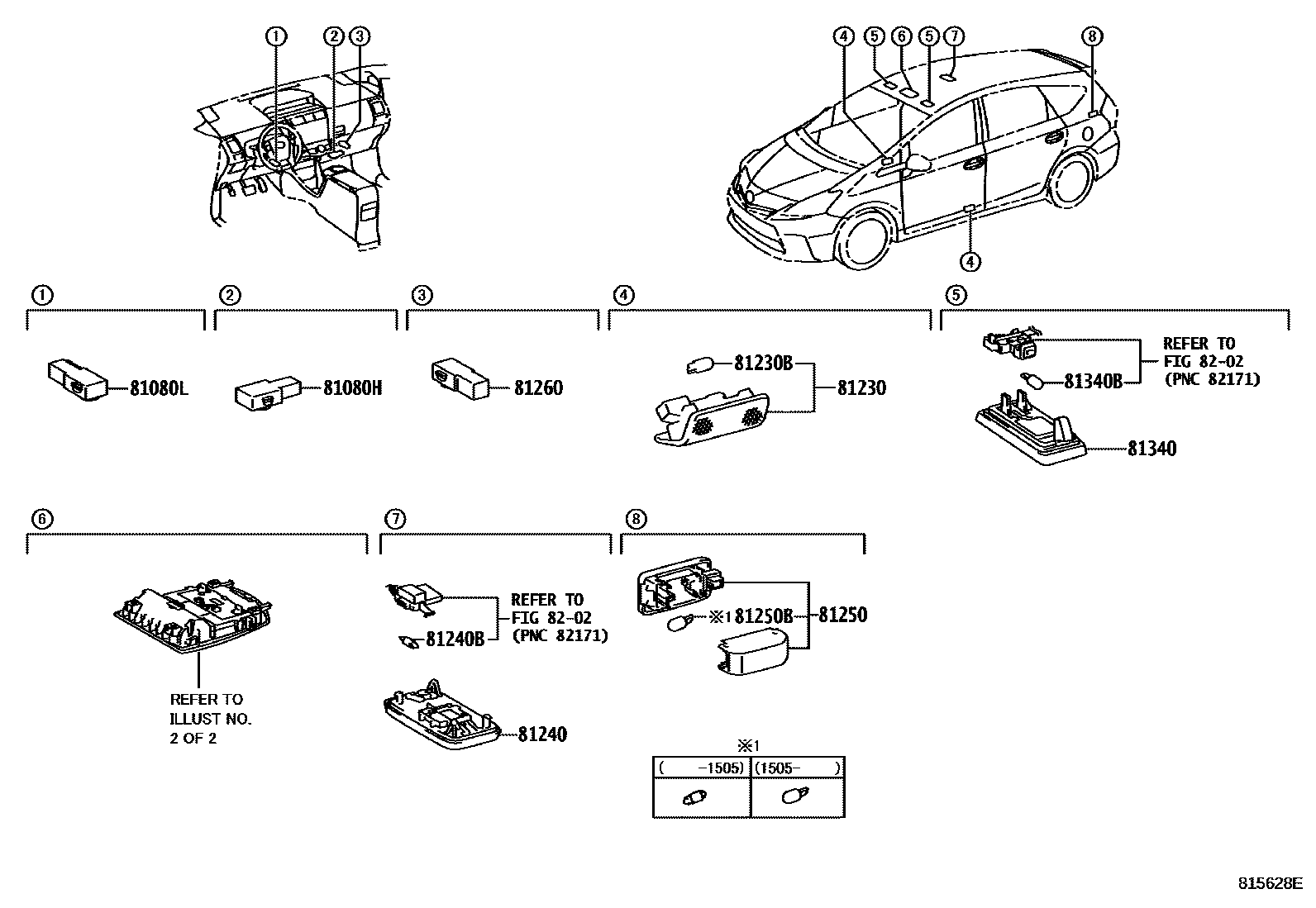 ① ② ③

④ ⑤ ⑥ ⑤ ⑦ ⑧

④

①
81080L

②
81080H

③
81260

④
81230B
81230

⑤
REFER TO FIG 82-02 (PNC 82171)
81340B
81340

⑥
REFER TO ILLUST NO. 2 OF 2

⑦
REFER TO FIG 82-02 (PNC 82171)
81240B
81240

⑧
※1 81250B
81250

※1

| (　　-1505) | (1505-　　) |
|---|---|
| | |

815628E