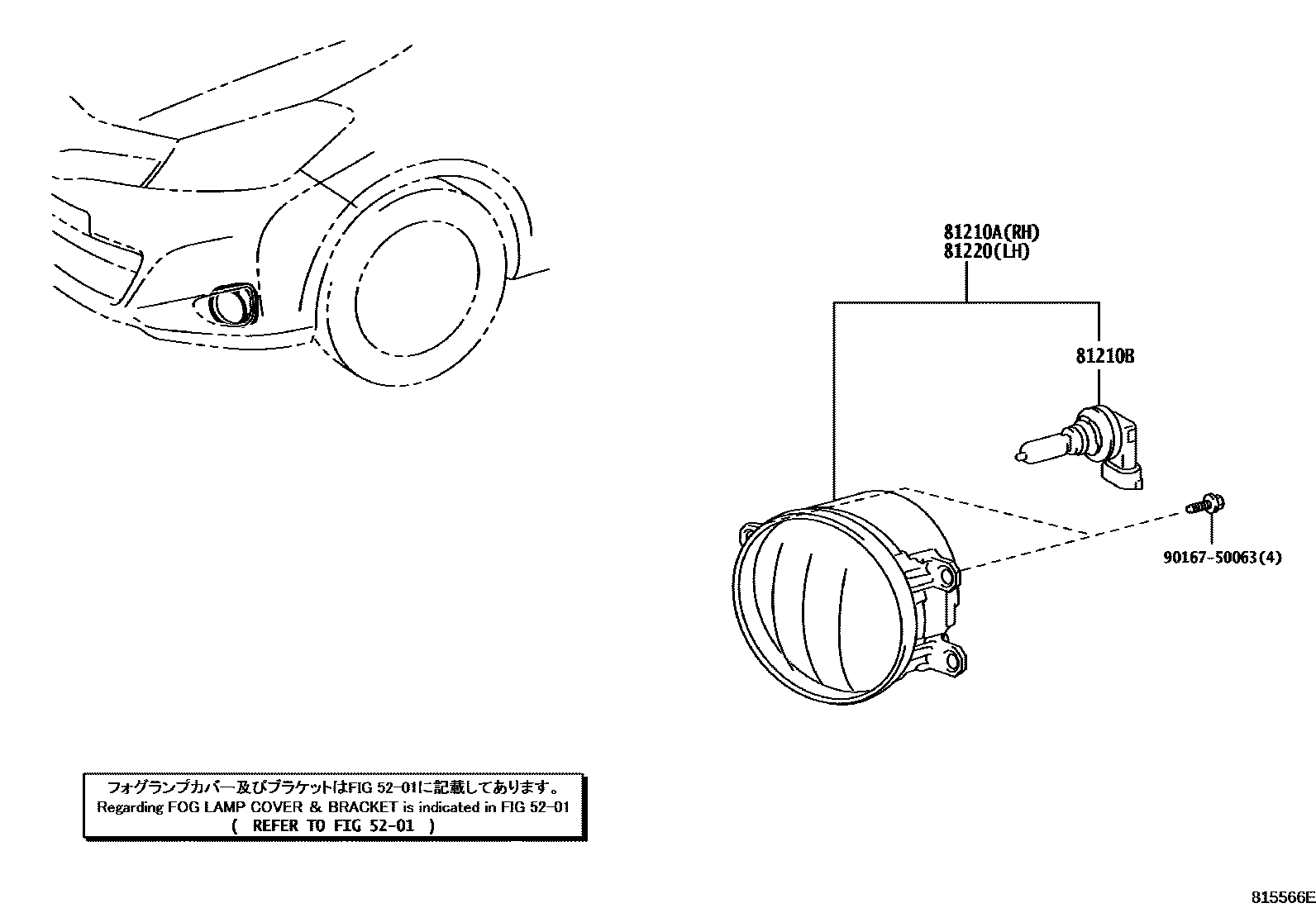 81210A(RH)
81220(LH)

81210B

90167-50063(4)

フォグランプカバー及びブラケットはFIG 52-01に記載してあります。
Regarding FOG LAMP COVER & BRACKET is indicated in FIG 52-01
( REFER TO FIG 52-01 )

815566E