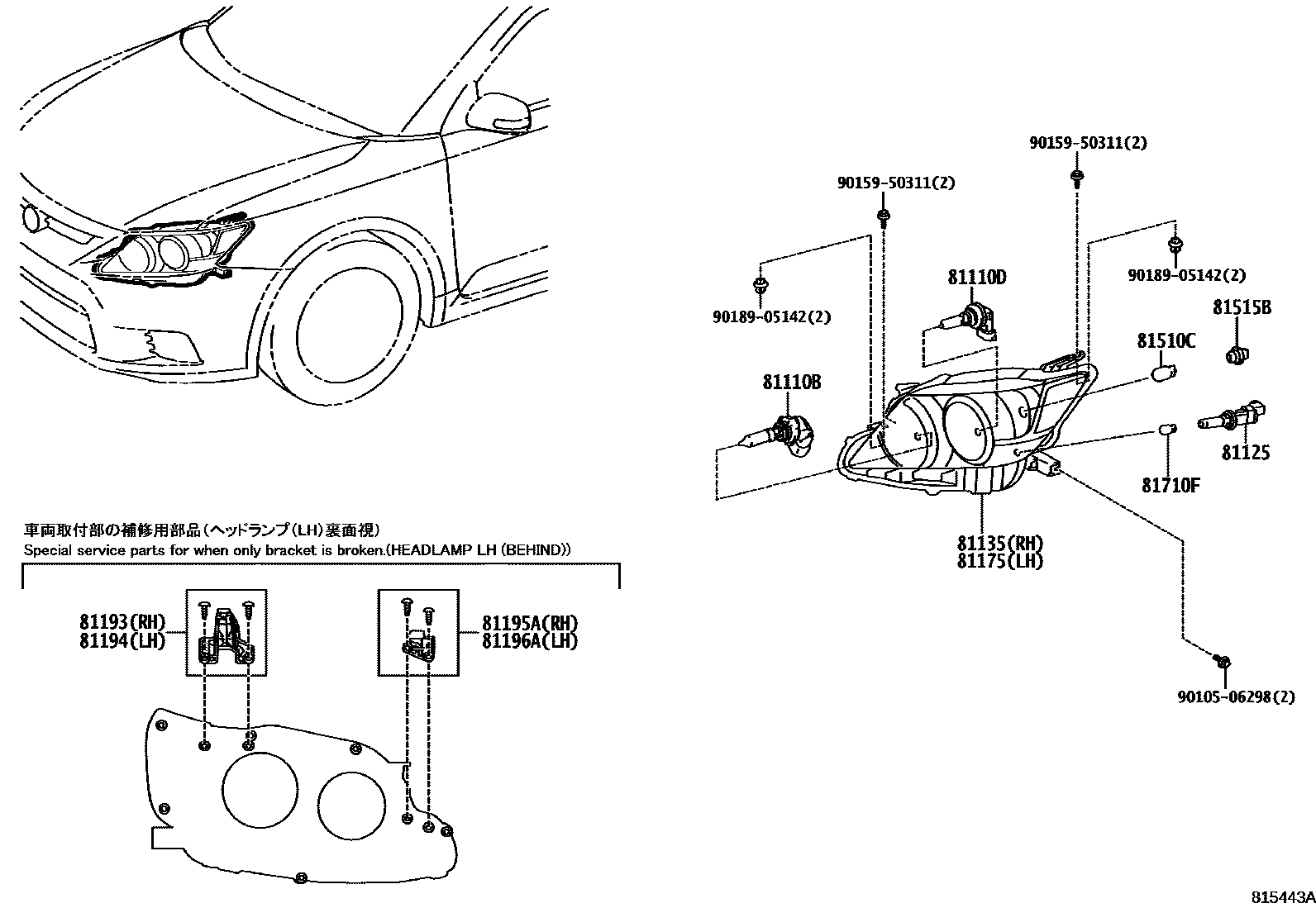 90159-50311(2)
90159-50311(2)
90189-05142(2)
90189-05142(2)
81110D
81515B
81510C
81110B
81125
81710F
81135(RH)
81175(LH)
90105-06298(2)

車両取付部の補修用部品（ヘッドランプ（LH）裏面視）
Special service parts for when only bracket is broken.(HEADLAMP LH (BEHIND))

81193(RH)
81194(LH)
81195A(RH)
81196A(LH)

815443A