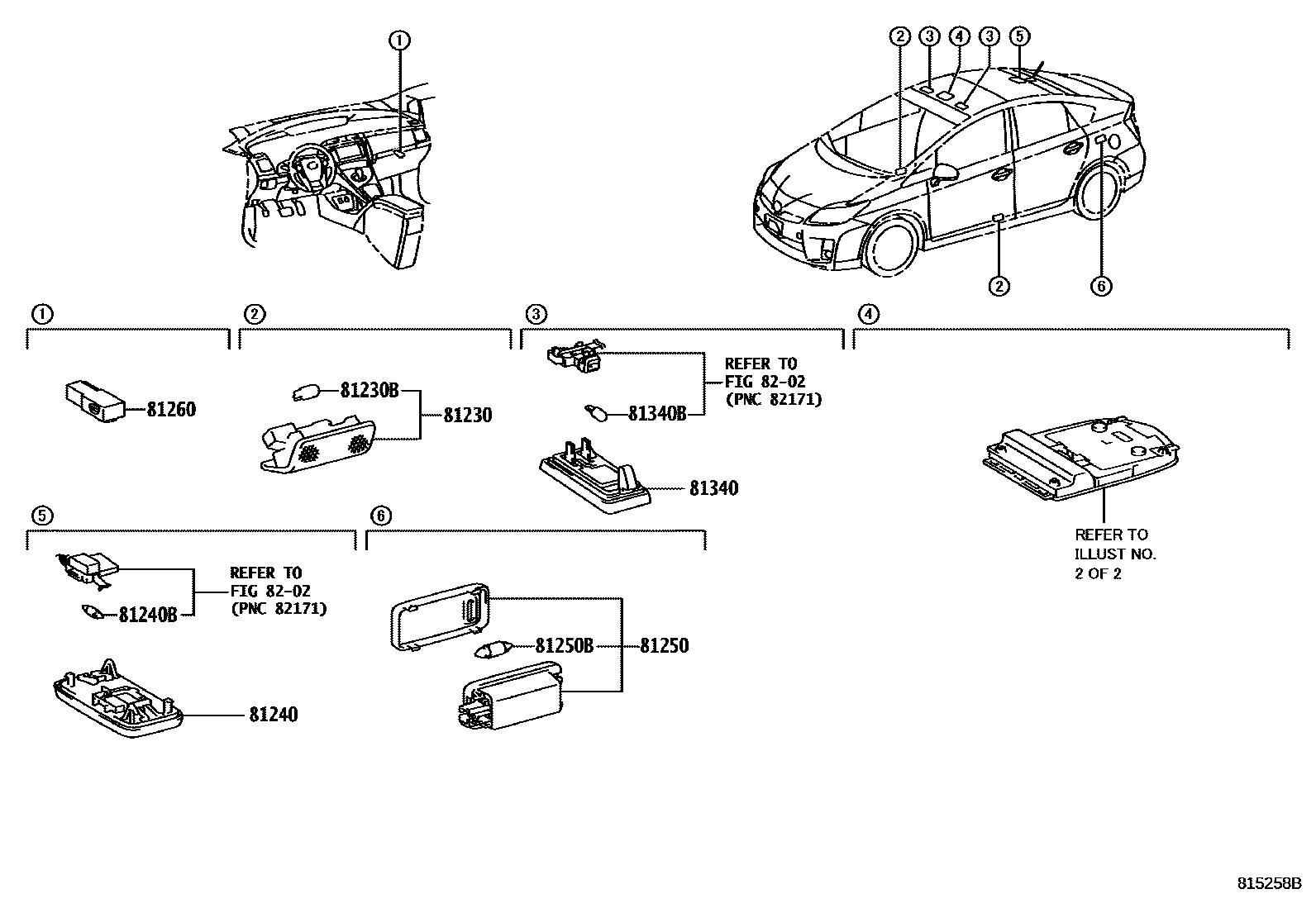 ①

② ③ ④ ③ ⑤

② ⑥

①

81260

②

81230B

81230

③

REFER TO
FIG 82-02
(PNC 82171)

81340B

81340

④

REFER TO
ILLUST NO.
2 OF 2

⑤

REFER TO
FIG 82-02
(PNC 82171)

81240B

81240

⑥

81250B

81250

815258B