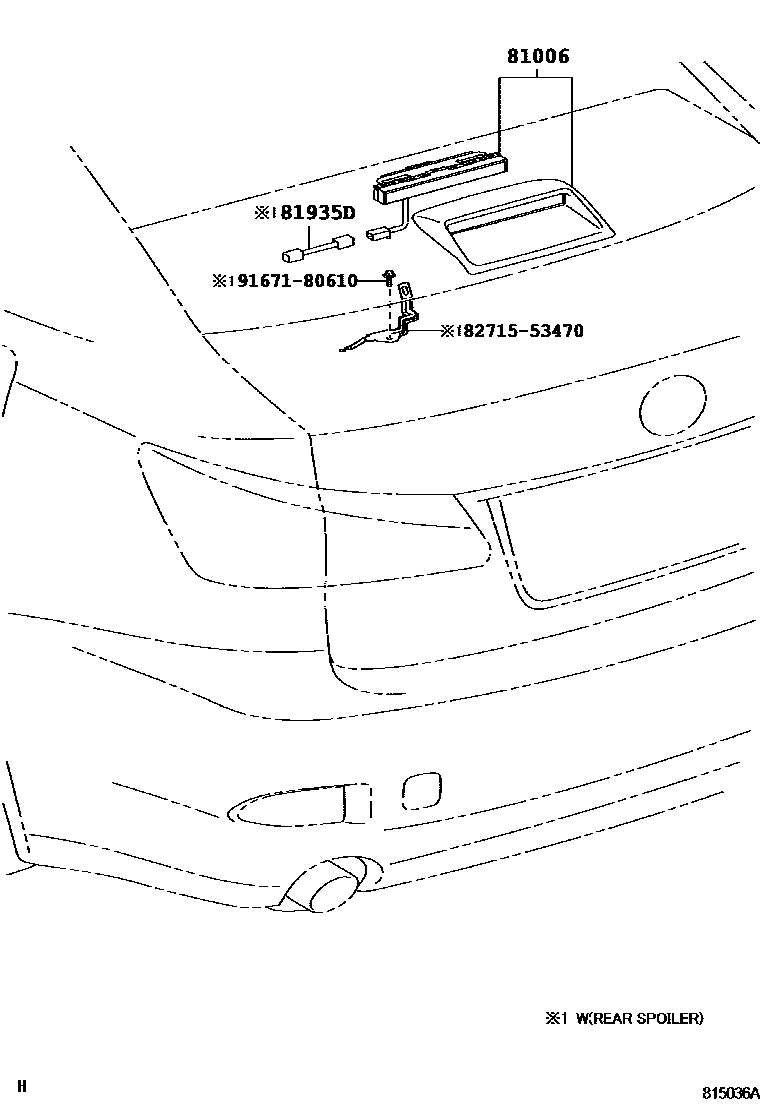 81006

※1 81935D

※1 91671-80610

※1 82715-53470

※1 W(REAR SPOILER)

H

815036A