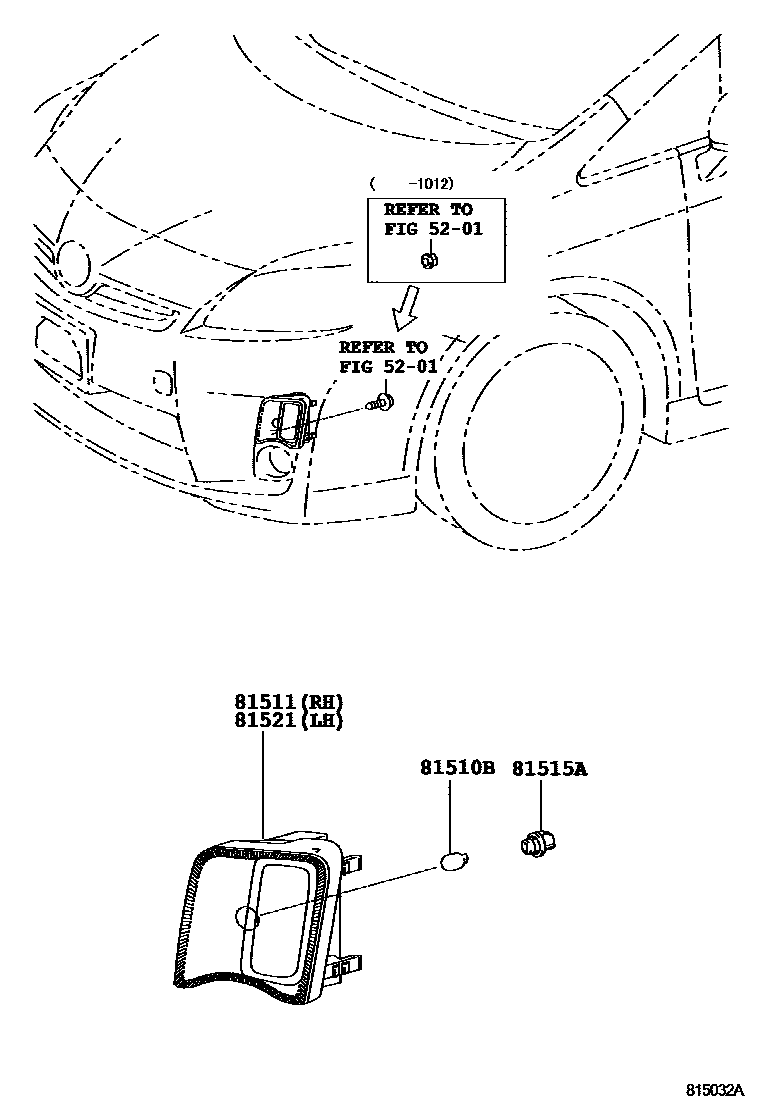 ( -1012)
REFER TO
FIG 52-01

REFER TO
FIG 52-01

81511(RH)
81521(LH)

81510B 81515A

815032A