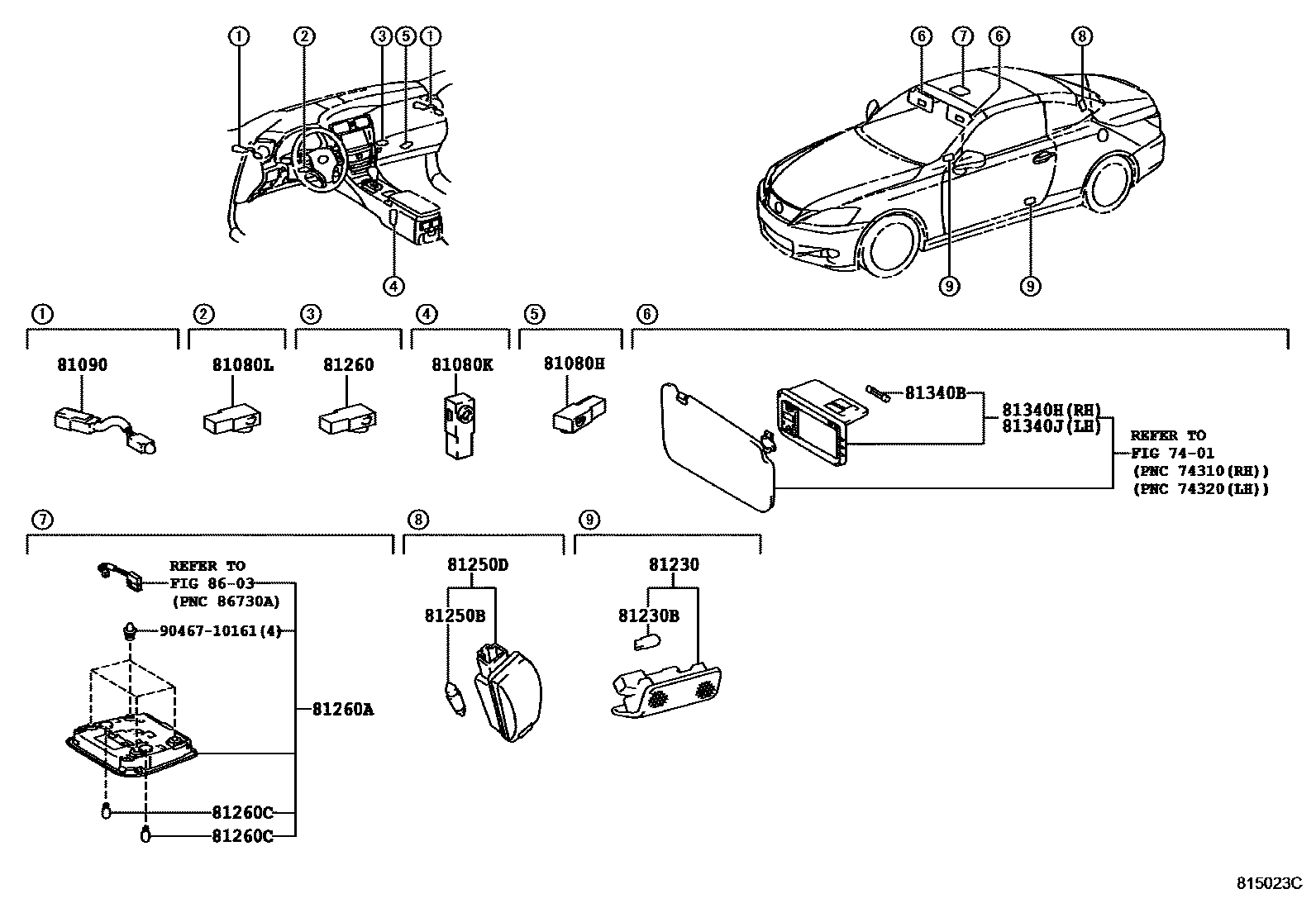 ① ② ③ ⑤ ①

④

⑥ ⑦ ⑥ ⑧

⑨ ⑨

①
81090

②
81080L

③
81260

④
81080K

⑤
81080H

⑥
81340B
81340H(RH)
81340J(LH)
REFER TO
FIG 74-01
(PNC 74310(RH))
(PNC 74320(LH))

⑦
REFER TO
FIG 86-03
(PNC 86730A)
90467-10161(4)
81260A
81260C
81260C

⑧
81250D
81250B

⑨
81230
81230B

815023C