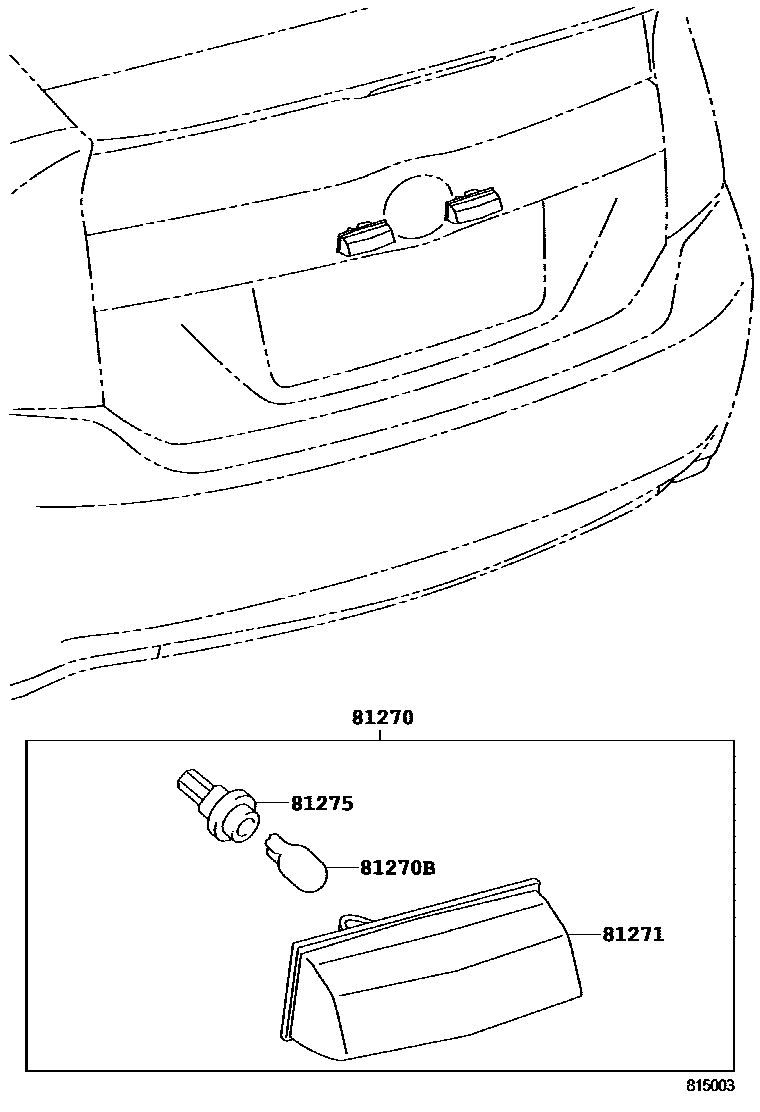 81270

81275

81270B

81271

815003