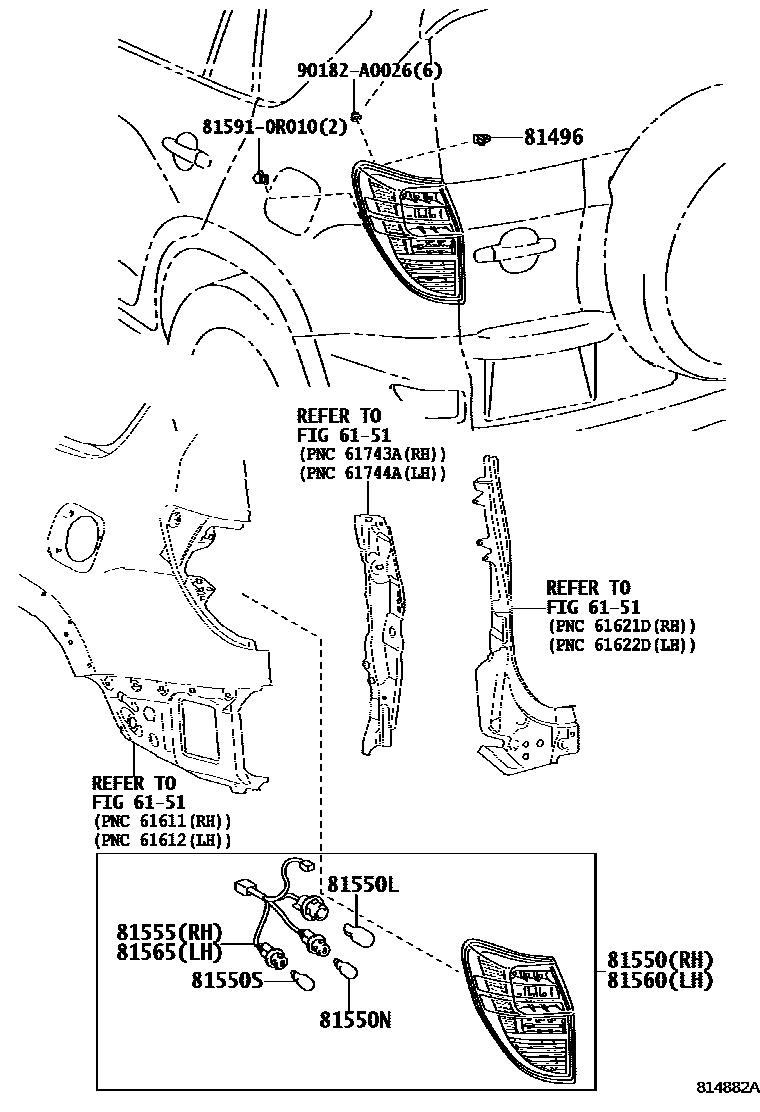 90182-A0026(6)

81591-0R010(2)

81496

REFER TO
FIG 61-51
(PNC 61743A(RH))
(PNC 61744A(LH))

REFER TO
FIG 61-51
(PNC 61621D(RH))
(PNC 61622D(LH))

REFER TO
FIG 61-51
(PNC 61611(RH))
(PNC 61612(LH))

81550L

81555(RH)
81565(LH)

81550S

81550N

81550(RH)
81560(LH)

814882A