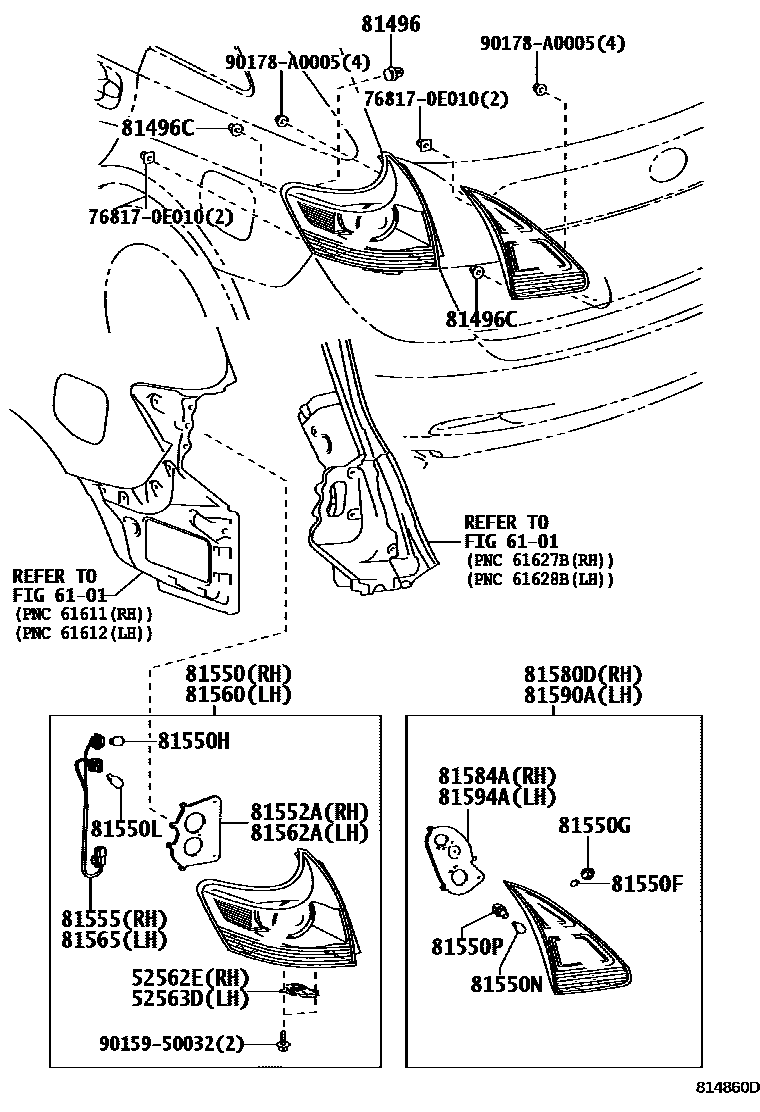 81496
90178-A0005(4)
90178-A0005(4)
76817-0E010(2)
81496C
76817-0E010(2)
81496C

REFER TO
FIG 61-01
(PNC 61627B(RH))
(PNC 61628B(LH))

REFER TO
FIG 61-01
(PNC 61611(RH))
(PNC 61612(LH))

81550(RH)
81560(LH)
81550H
81550L
81552A(RH)
81562A(LH)
81555(RH)
81565(LH)
52562E(RH)
52563D(LH)
90159-50032(2)

81580D(RH)
81590A(LH)
81584A(RH)
81594A(LH)
81550G
81550F
81550P
81550N

814860D