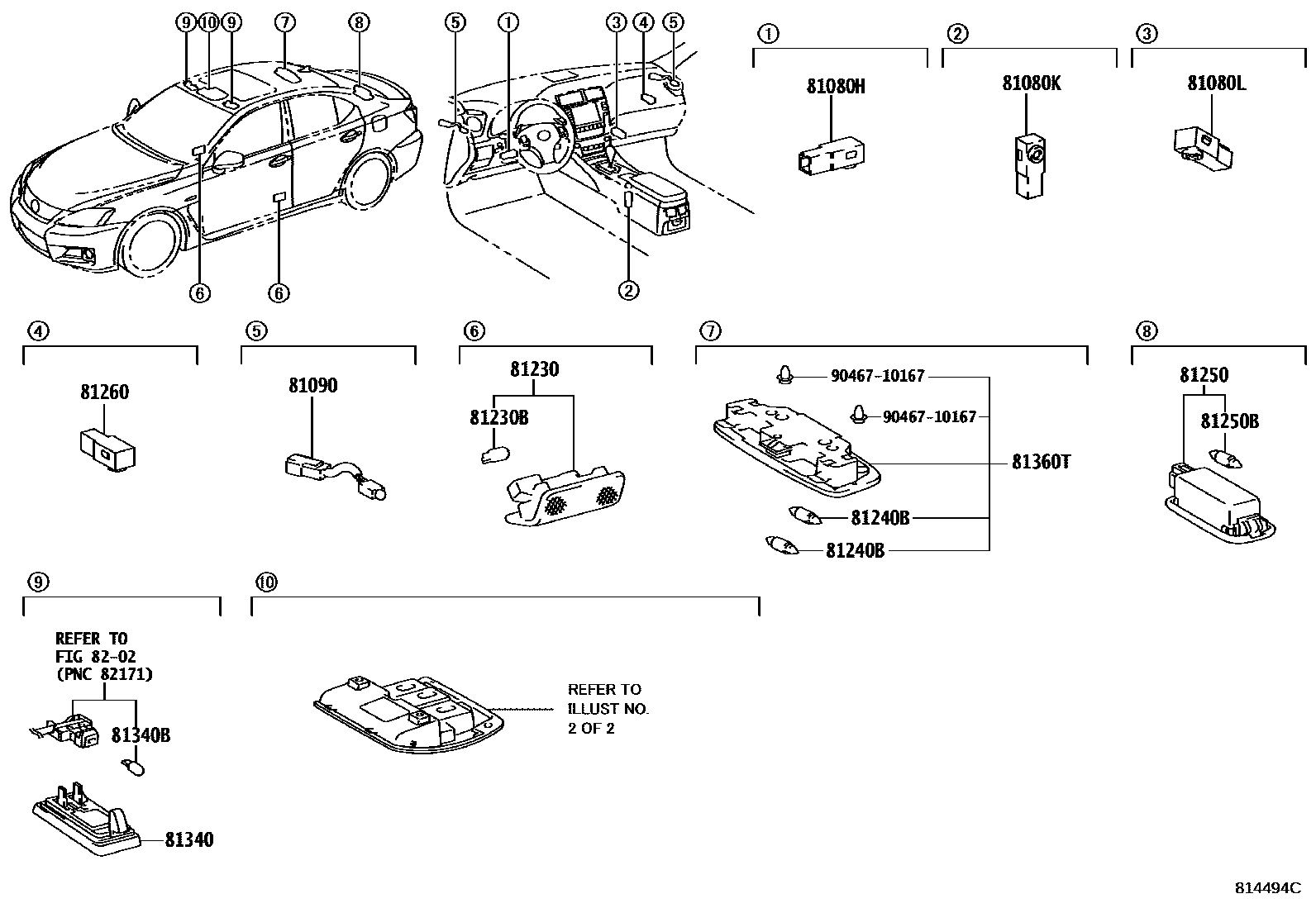 ⑨ ⑩ ⑨ ⑦ ⑧

⑥ ⑥

⑤ ① ③ ④ ⑤

②

①
81080H

②
81080K

③
81080L

④
81260

⑤
81090

⑥
81230
81230B

⑦
90467-10167
90467-10167
81360T
81240B
81240B

⑧
81250
81250B

⑨
REFER TO
FIG 82-02
(PNC 82171)
81340B
81340

⑩
REFER TO
ILLUST NO.
2 OF 2

814494C