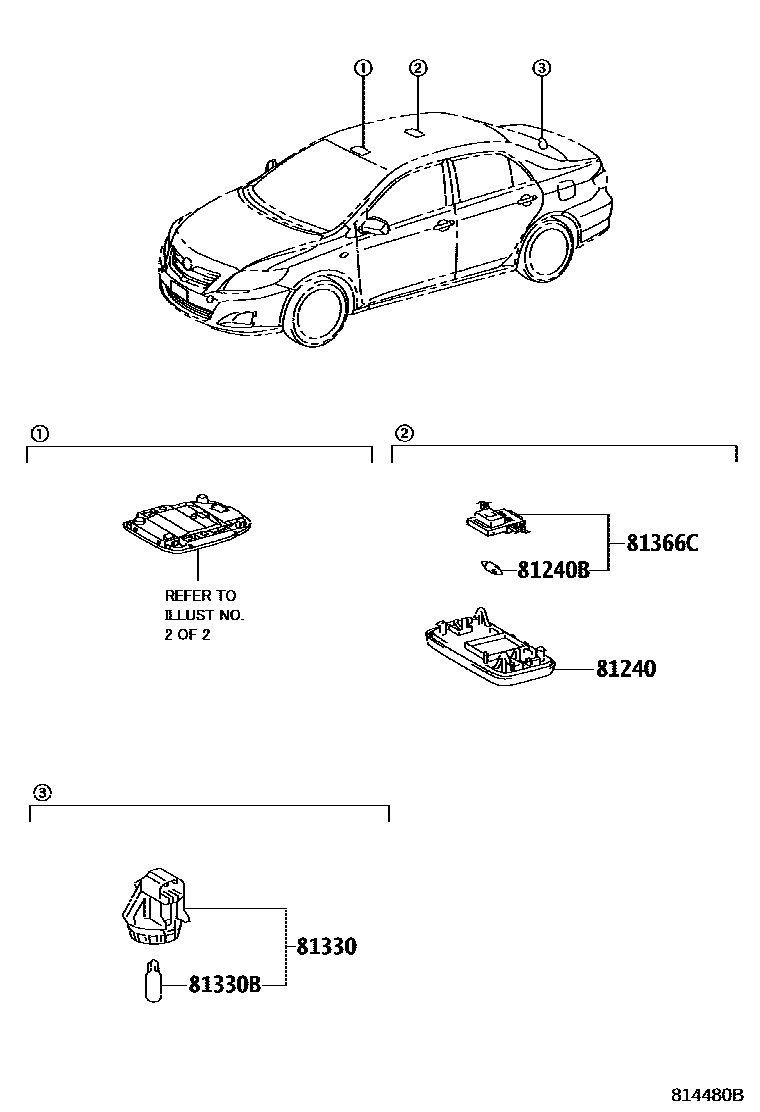 ①
②
③

①

REFER TO ILLUST NO. 2 OF 2

②

81366C
81240B
81240

③

81330
81330B

814480B