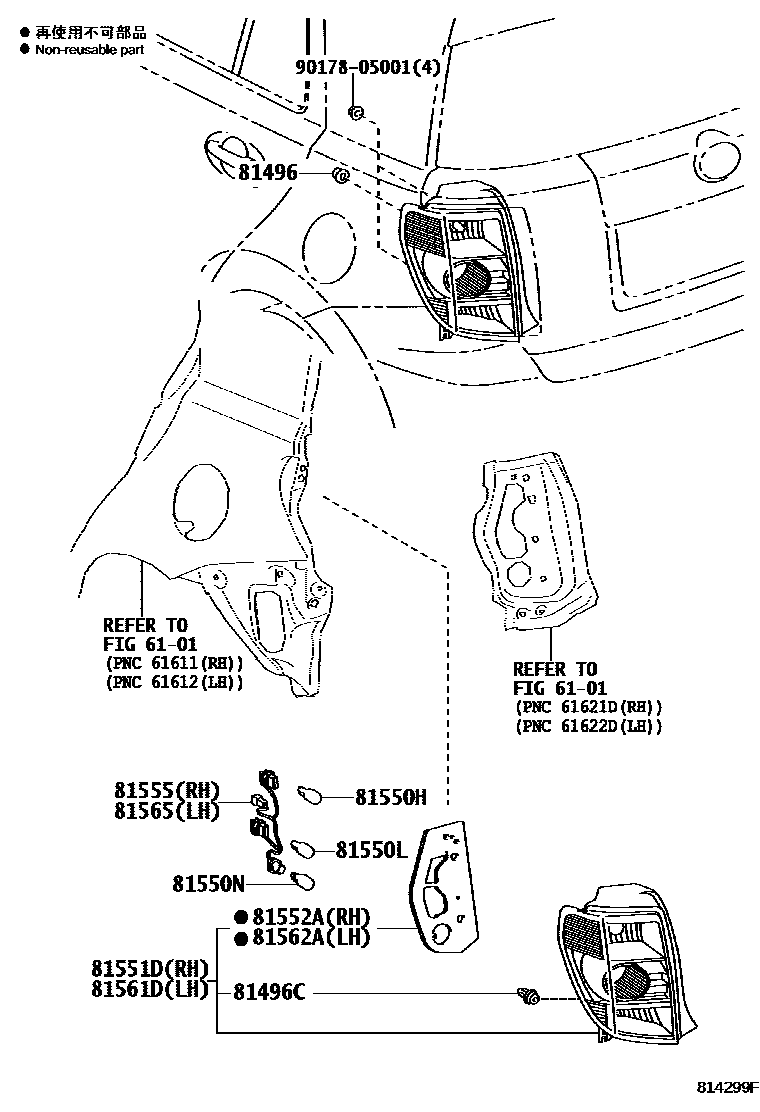 ● 再使用不可部品
● Non-reusable part

90178-05001(4)

81496

REFER TO
FIG 61-01
(PNC 61611(RH))
(PNC 61612(LH))

REFER TO
FIG 61-01
(PNC 61621D(RH))
(PNC 61622D(LH))

81555(RH)
81565(LH)

81550H

81550L

81550N

● 81552A(RH)
● 81562A(LH)

81551D(RH)
81561D(LH)

81496C

814299F