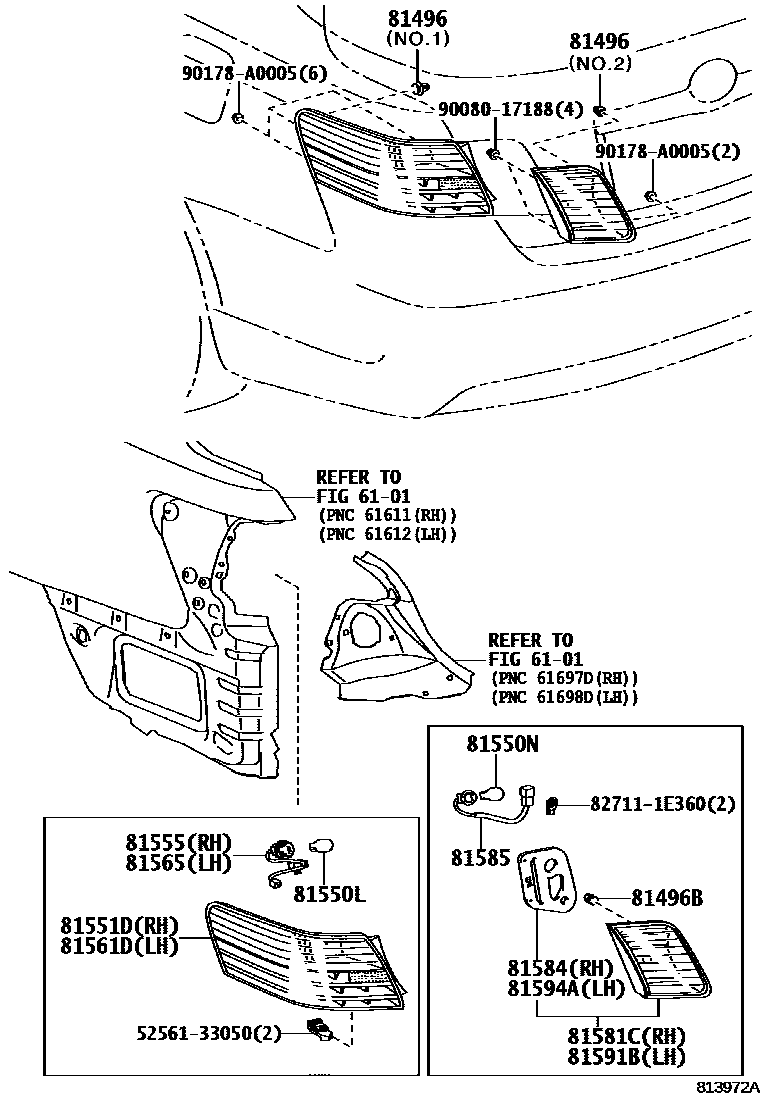 81496
(NO.1)

81496
(NO.2)

90178-A0005(6)

90080-17188(4)

90178-A0005(2)

REFER TO
FIG 61-01
(PNC 61611(RH))
(PNC 61612(LH))

REFER TO
FIG 61-01
(PNC 61697D(RH))
(PNC 61698D(LH))

81555(RH)
81565(LH)

81550L

81551D(RH)
81561D(LH)

52561-33050(2)

81550N

82711-1E360(2)

81585

81496B

81584(RH)
81594A(LH)

81581C(RH)
81591B(LH)

813972A