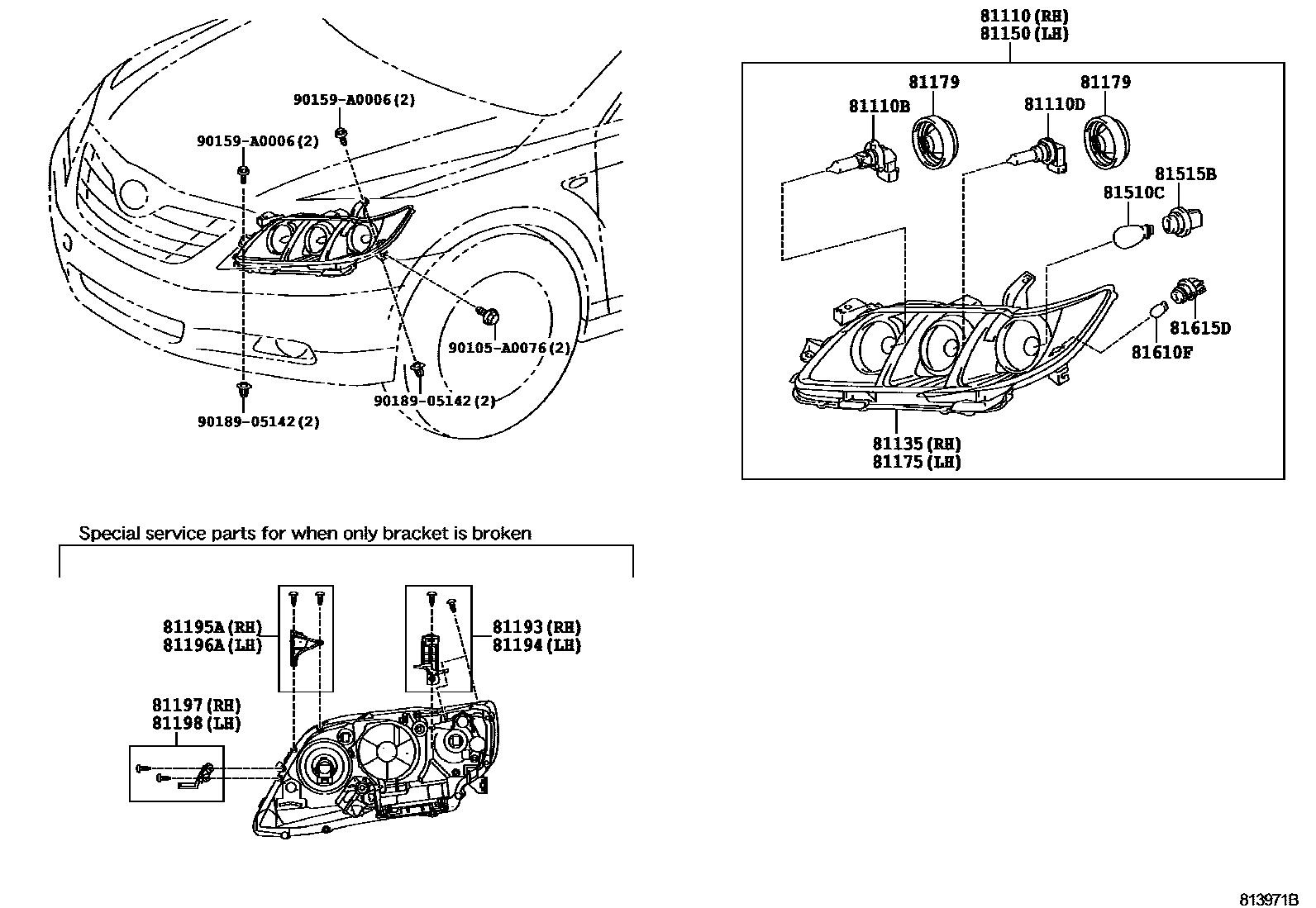 90159-A0006(2)
90159-A0006(2)
90105-A0076(2)
90189-05142(2)
90189-05142(2)

81110(RH)
81150(LH)
81179
81179
81110B
81110D
81515B
81510C
81615D
81610F
81135(RH)
81175(LH)

Special service parts for when only bracket is broken

81195A(RH)
81196A(LH)
81193(RH)
81194(LH)
81197(RH)
81198(LH)

813971B