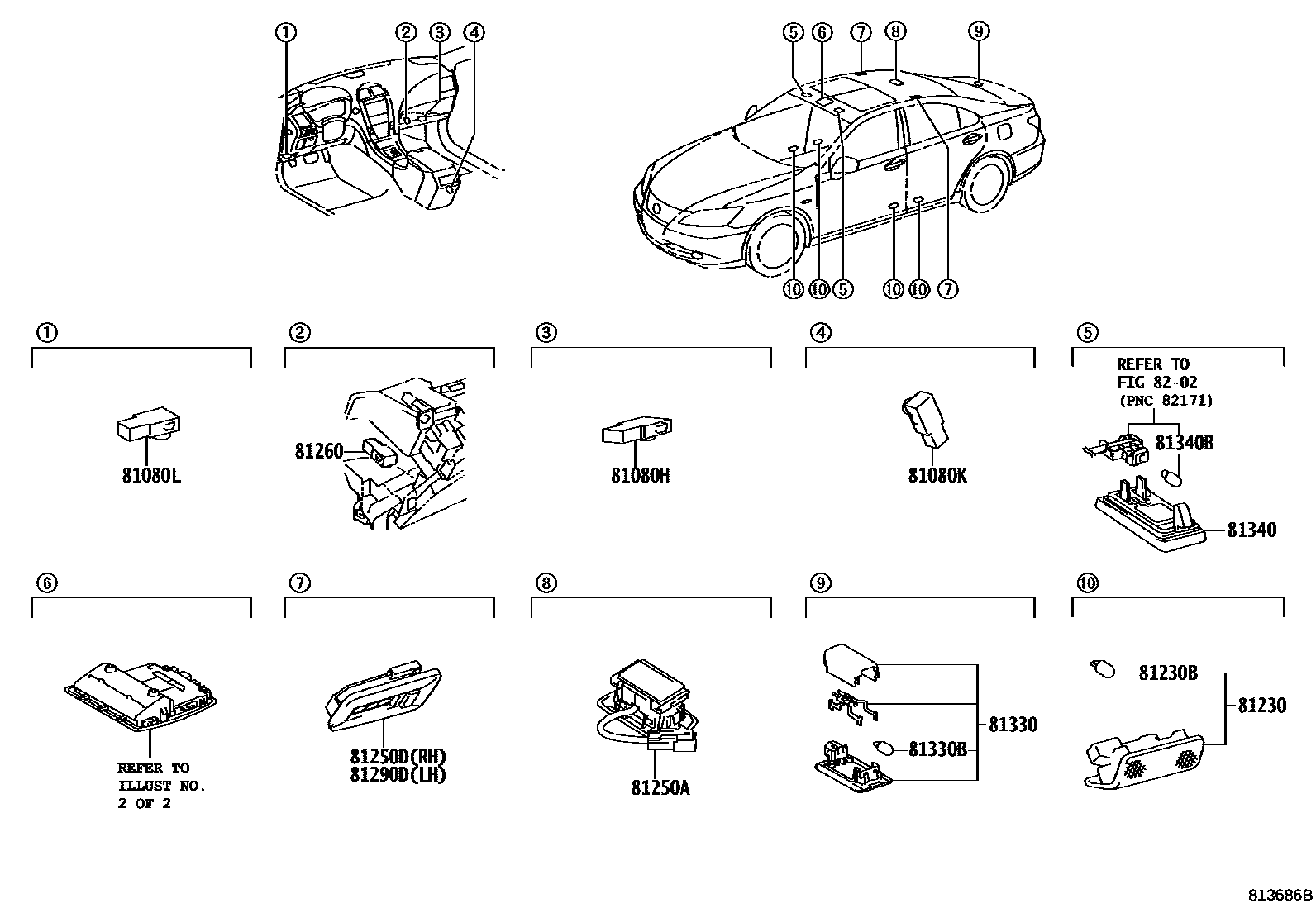 ①
②
③
④
⑤
⑥
⑦
⑧
⑨
⑩
⑩
⑤
⑩
⑩
⑦

①
81080L

②
81260

③
81080H

④
81080K

⑤
REFER TO
FIG 82-02
(PNC 82171)
81340B
81340

⑥
REFER TO
ILLUST NO.
2 OF 2

⑦
81250D(RH)
81290D(LH)

⑧
81250A

⑨
81330
81330B

⑩
81230B
81230

813686B