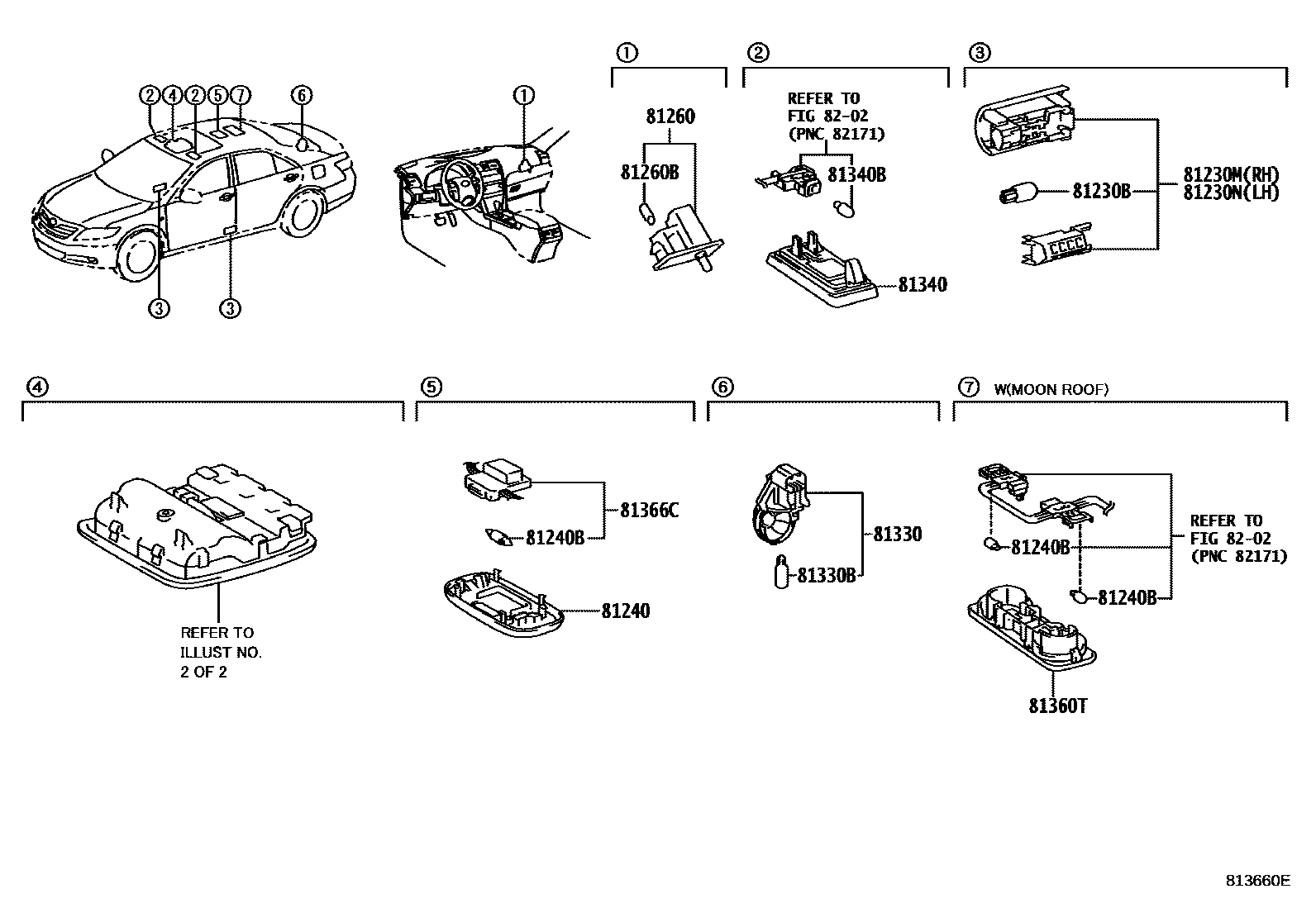 ② ④ ② ⑤ ⑦ ⑥

③ ③

①

①

81260

81260B

②

REFER TO
FIG 82-02
(PNC 82171)

81340B

81340

③

81230B

81230M(RH)
81230N(LH)

④

REFER TO
ILLUST NO.
2 OF 2

⑤

81366C

81240B

81240

⑥

81330

81330B

⑦ W(MOON ROOF)

81240B

81240B

REFER TO
FIG 82-02
(PNC 82171)

81360T

813660E