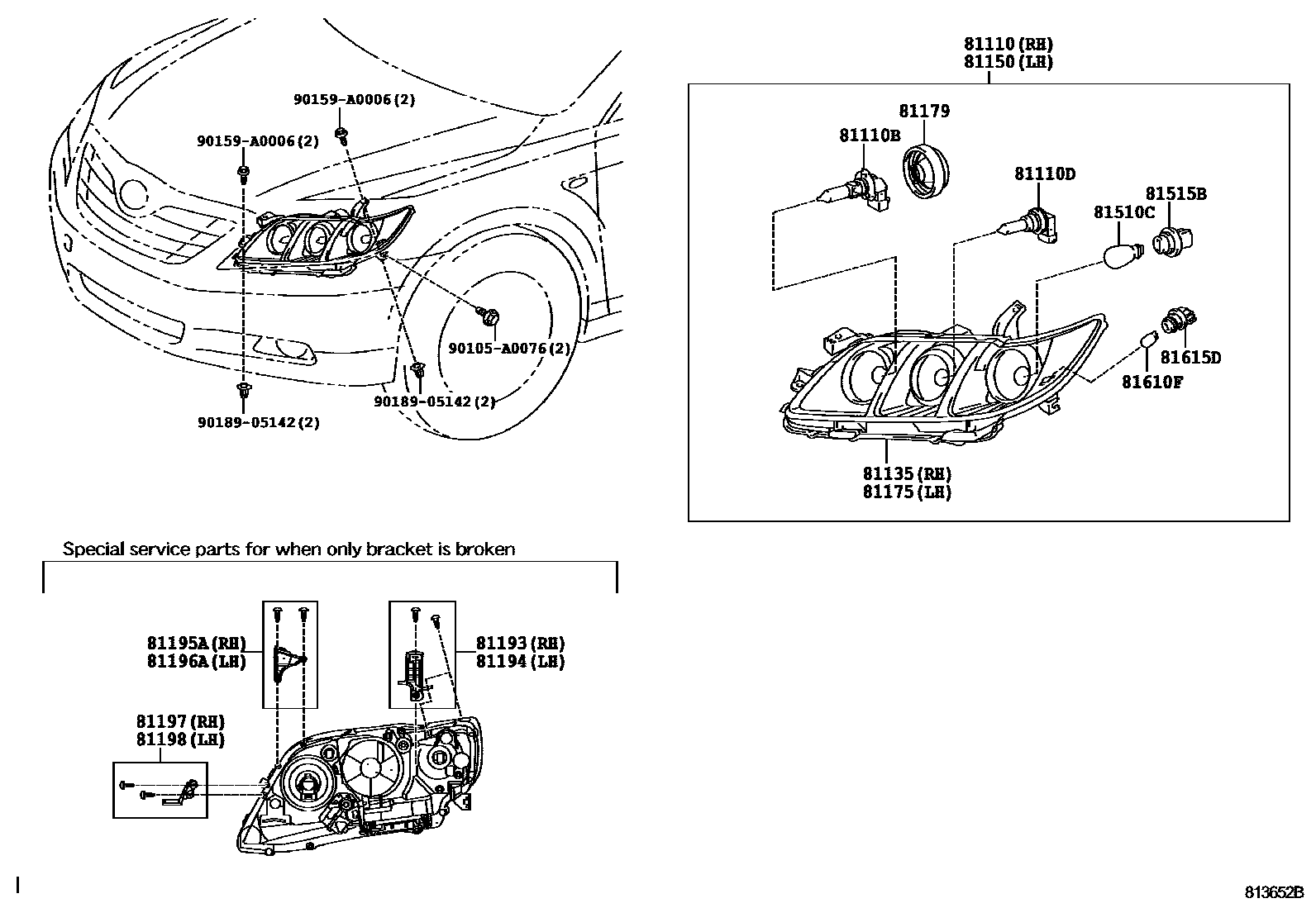 90159-A0006(2)
90159-A0006(2)
90105-A0076(2)
90189-05142(2)
90189-05142(2)

81110(RH)
81150(LH)
81179
81110B
81110D
81515B
81510C
81615D
81610F
81135(RH)
81175(LH)

Special service parts for when only bracket is broken

81195A(RH)
81196A(LH)
81193(RH)
81194(LH)
81197(RH)
81198(LH)

813652B