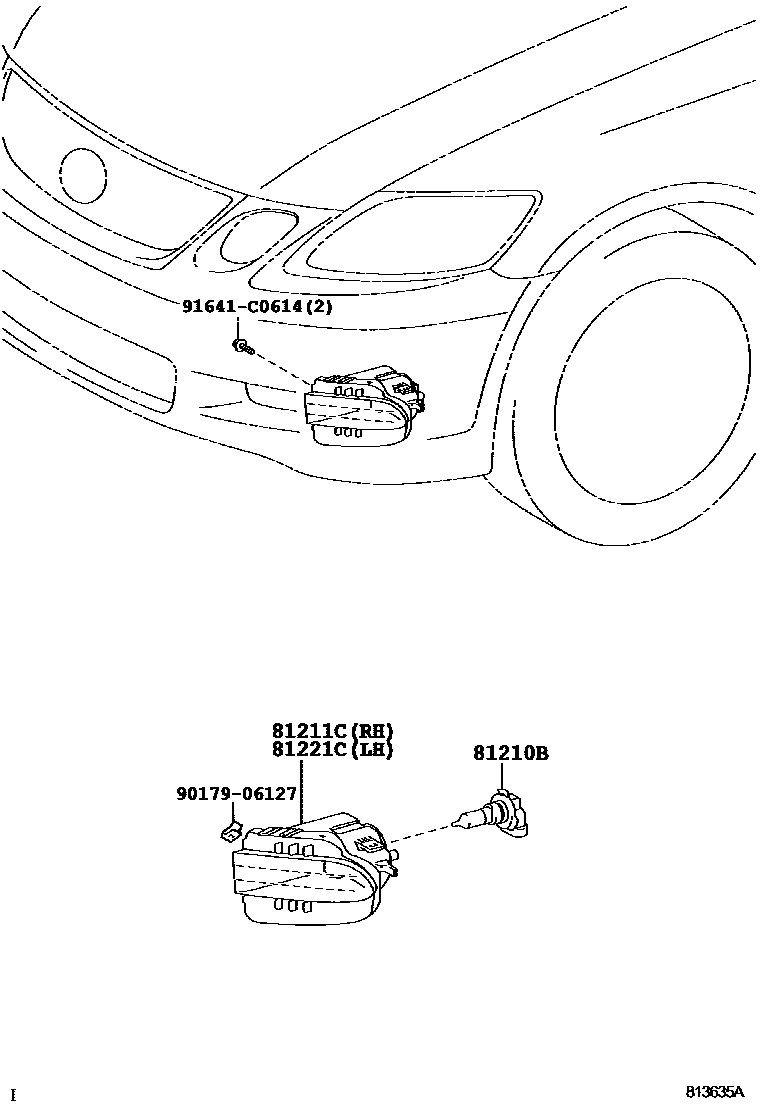 91641-C0614(2)

81211C(RH)
81221C(LH)

81210B

90179-06127

I

813635A