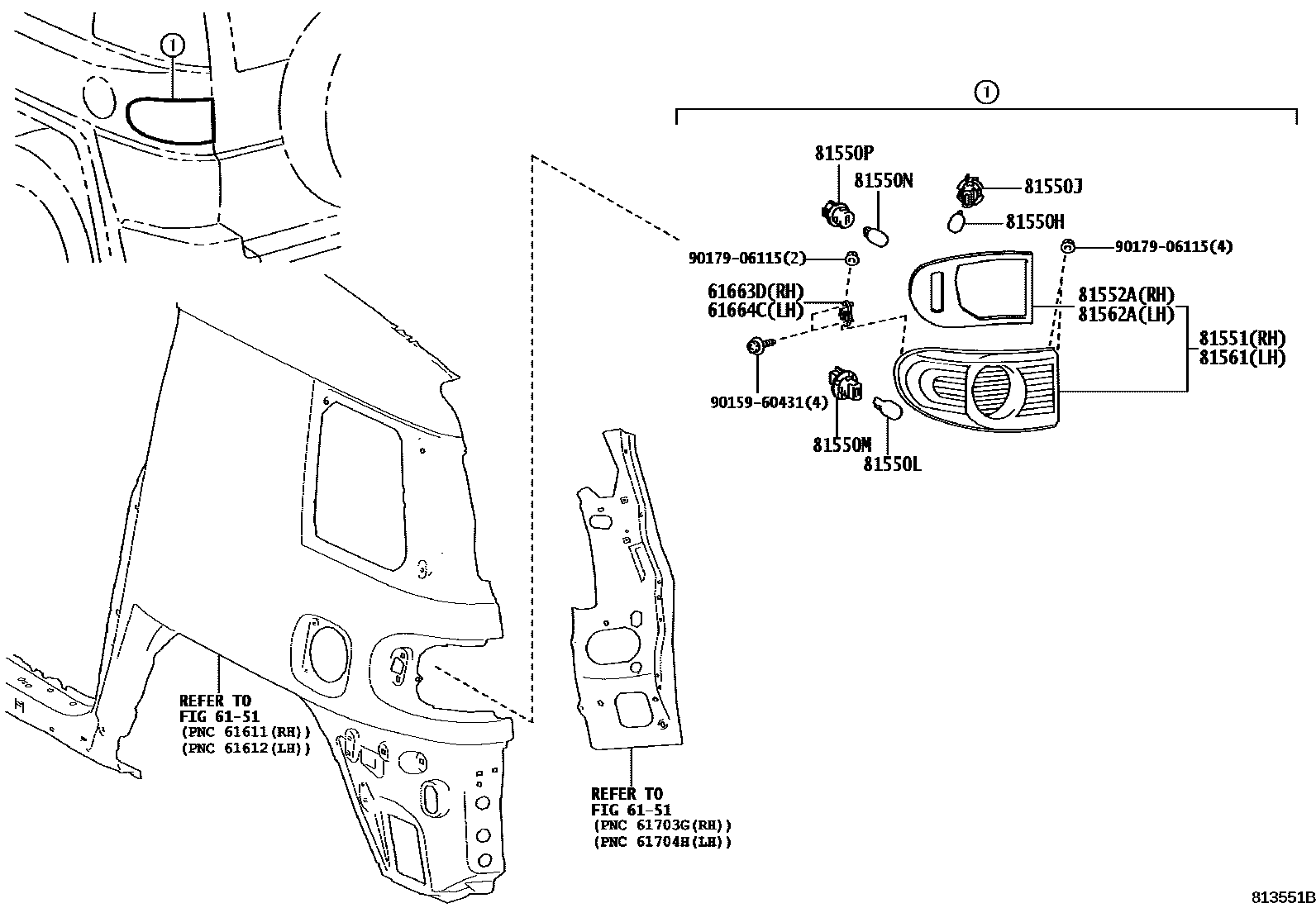 1

1

81550P

81550N

81550J

81550H

90179-06115(2)

90179-06115(4)

61663D(RH)
61664C(LH)

81552A(RH)
81562A(LH)

81551(RH)
81561(LH)

90159-60431(4)

81550M

81550L

REFER TO
FIG 61-51
(PNC 61611(RH))
(PNC 61612(LH))

REFER TO
FIG 61-51
(PNC 61703G(RH))
(PNC 61704H(LH))

813551B