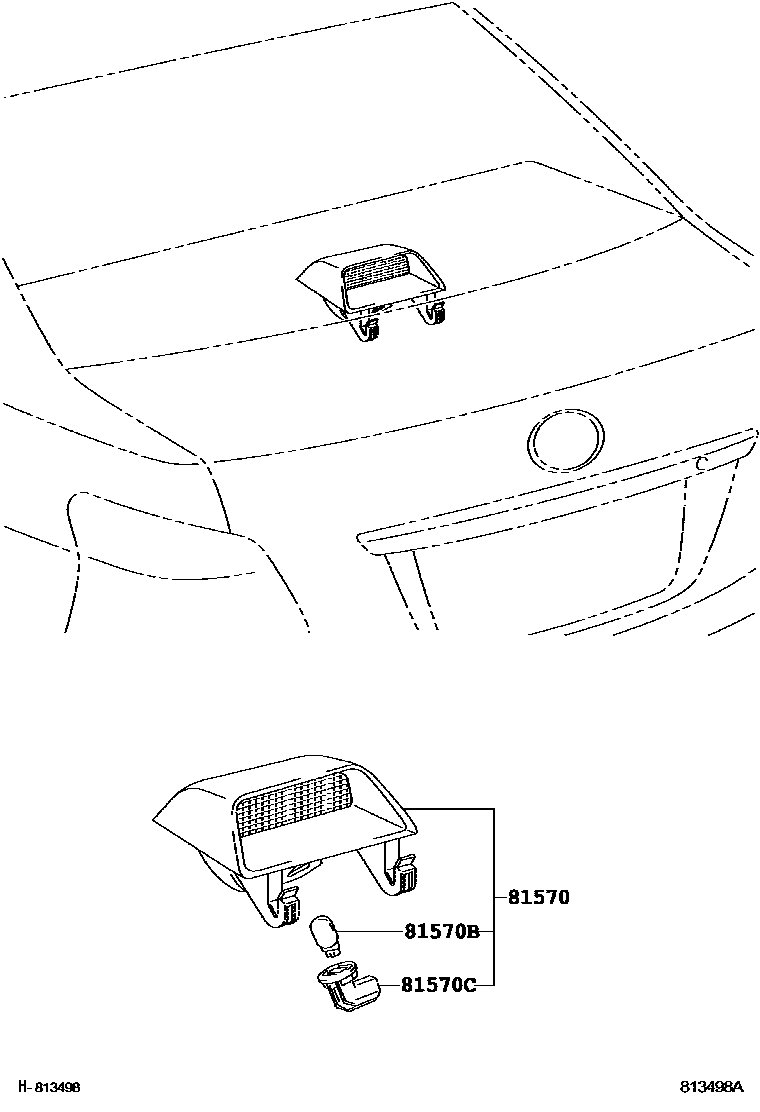 81570

81570B

81570C

H-813498

813498A