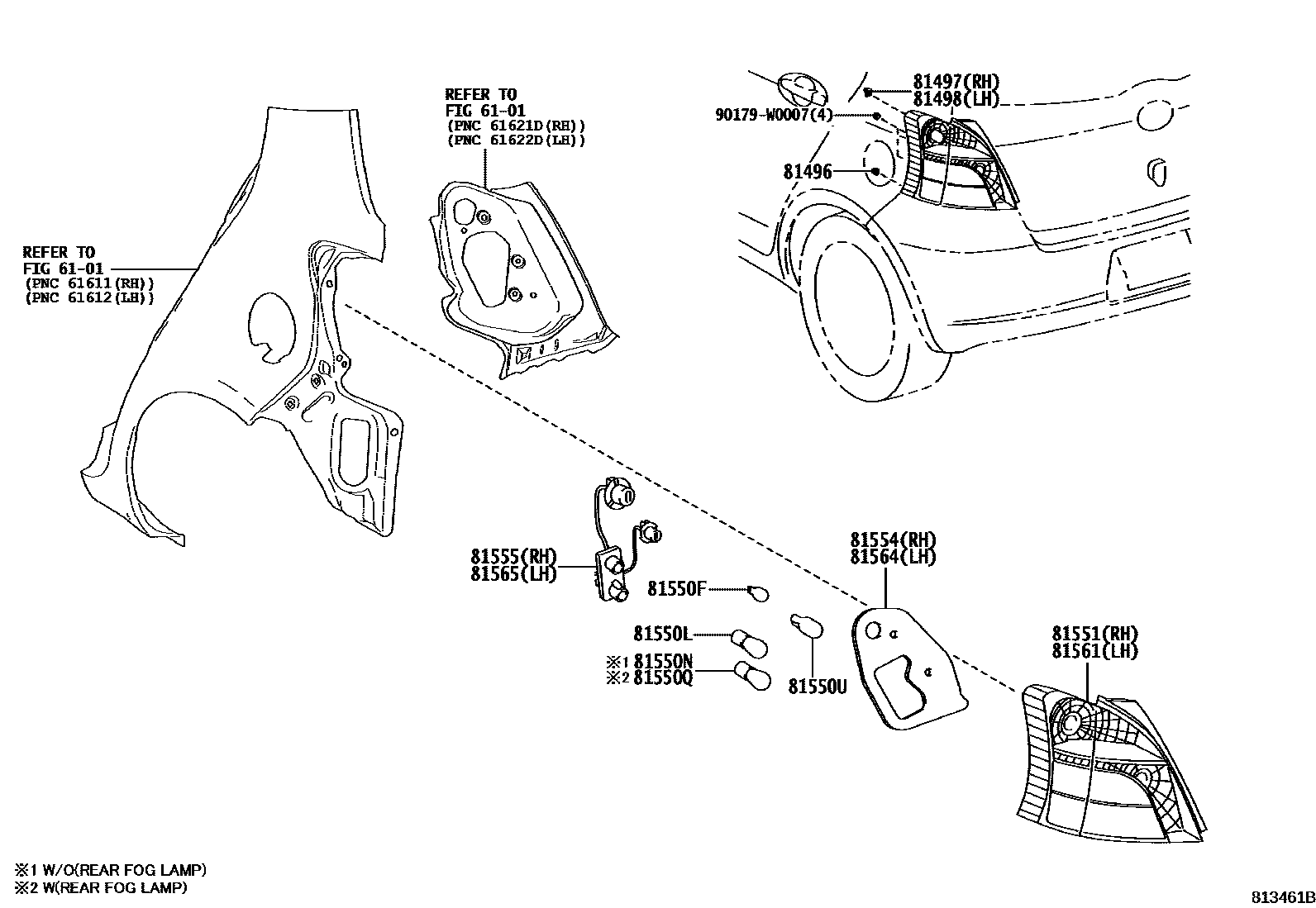 REFER TO
FIG 61-01
(PNC 61621D(RH))
(PNC 61622D(LH))

81497(RH)
81498(LH)
90179-W0007(4)
81496

REFER TO
FIG 61-01
(PNC 61611(RH))
(PNC 61612(LH))

81555(RH)
81565(LH)
81550F
81550L
※1 81550N
※2 81550Q
81550U

81554(RH)
81564(LH)

81551(RH)
81561(LH)

※1 W/O(REAR FOG LAMP)
※2 W(REAR FOG LAMP)

813461B