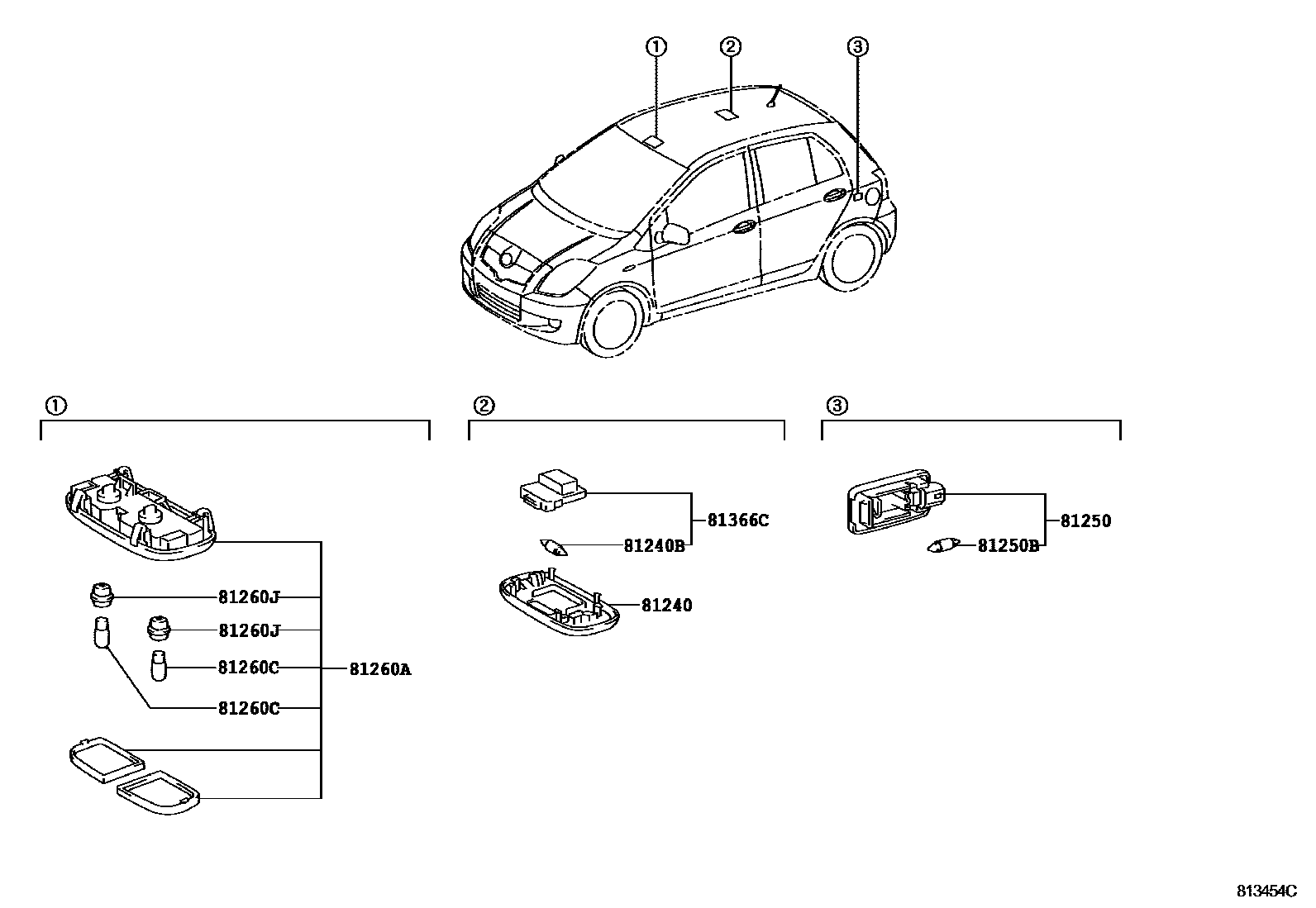 ①
②
③

①

81260J
81260J
81260C
81260A
81260C

②

81366C
81240B
81240

③

81250
81250B

813454C