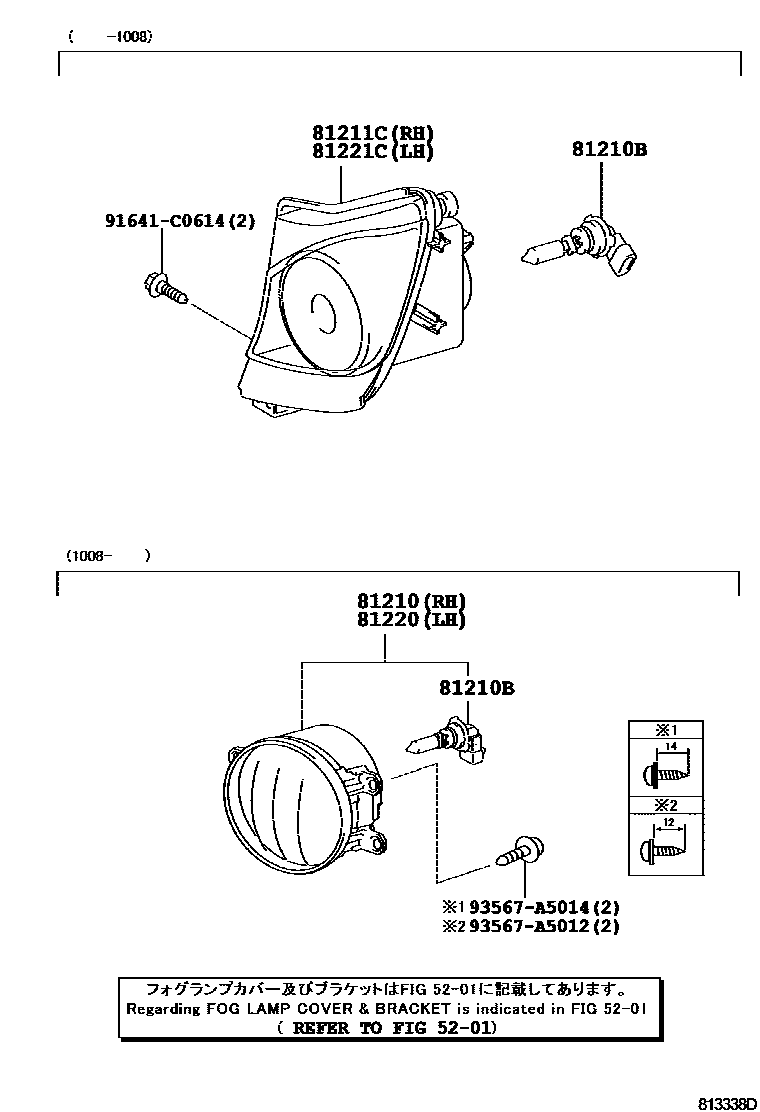 ( -1008)

81211C(RH)
81221C(LH)

81210B

91641-C0614(2)

(1008- )

81210(RH)
81220(LH)

81210B

※1
14

※2
12

※1 93567-A5014(2)
※2 93567-A5012(2)

フォグランプカバー及びブラケットはFIG 52-01に記載してあります。
Regarding FOG LAMP COVER & BRACKET is indicated in FIG 52-01
( REFER TO FIG 52-01)

813338D