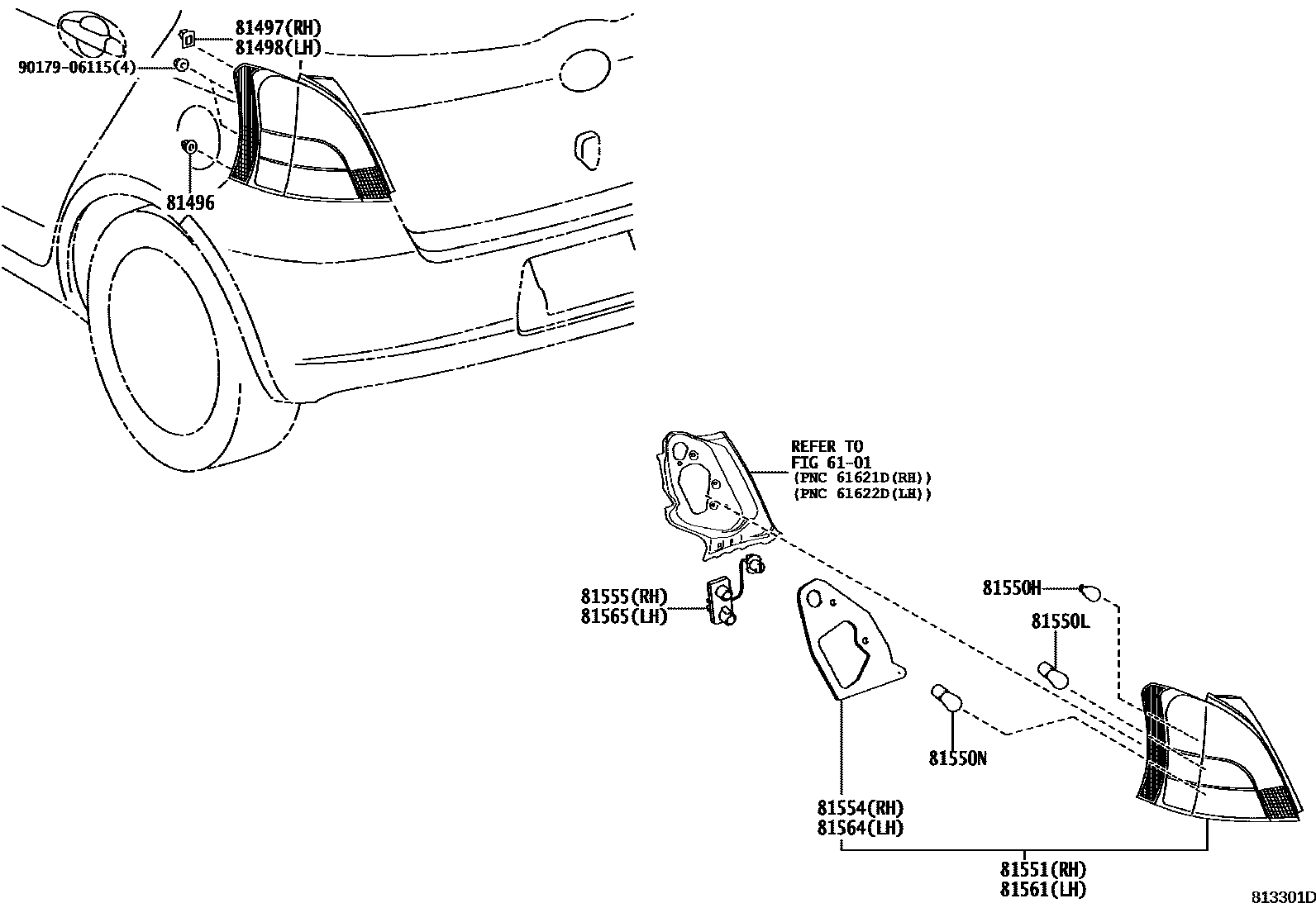 81497(RH)
81498(LH)
90179-06115(4)
81496

REFER TO
FIG 61-01
(PNC 61621D(RH))
(PNC 61622D(LH))

81555(RH)
81565(LH)
81550H
81550L
81550N
81554(RH)
81564(LH)
81551(RH)
81561(LH)
813301D