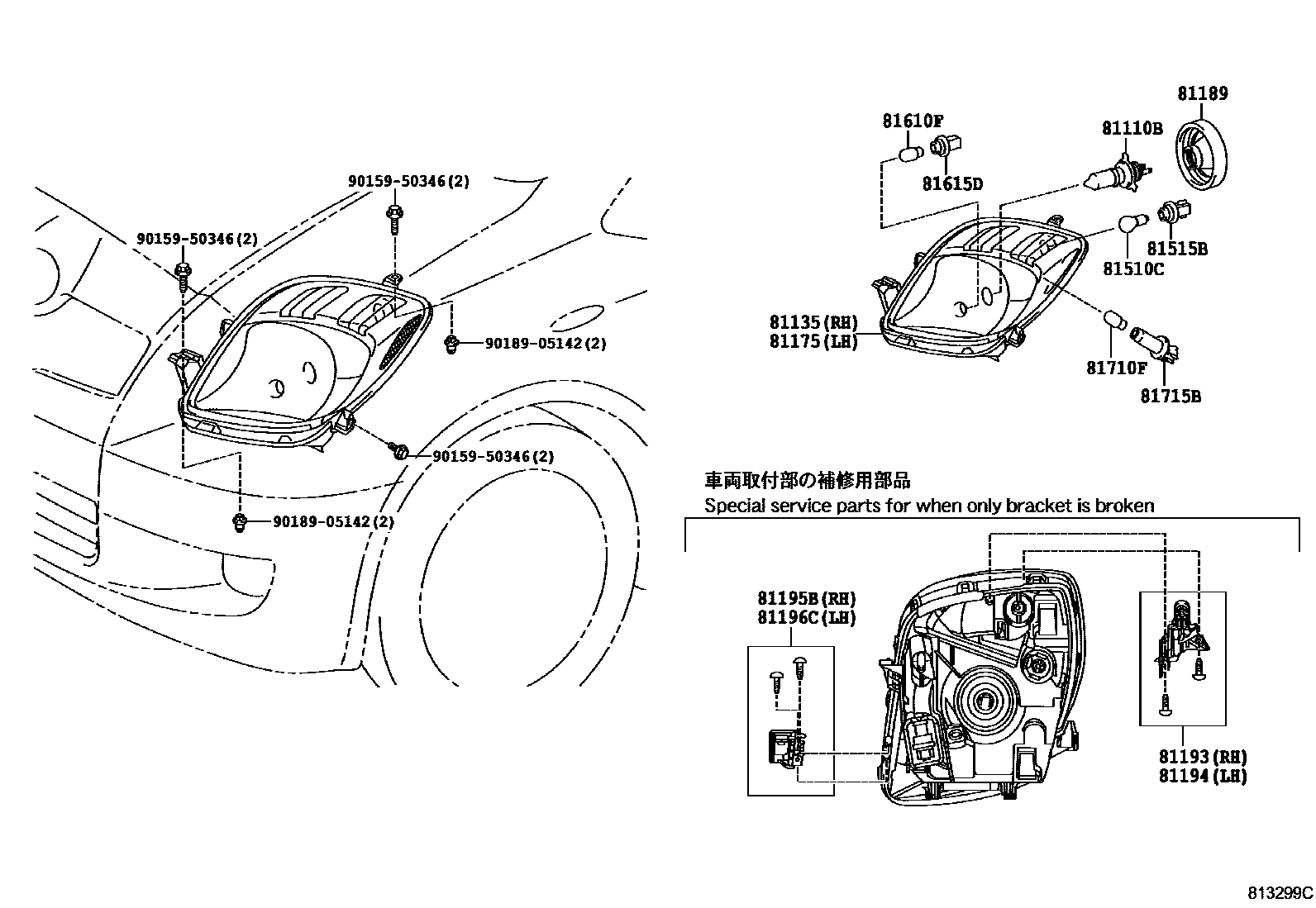 90159-50346(2)

90159-50346(2)

90189-05142(2)

90159-50346(2)

90189-05142(2)

81610F

81615D

81110B

81189

81515B

81510C

81135(RH)
81175(LH)

81710F

81715B

車両取付部の補修用部品
Special service parts for when only bracket is broken

81195B(RH)
81196C(LH)

81193(RH)
81194(LH)

813299C