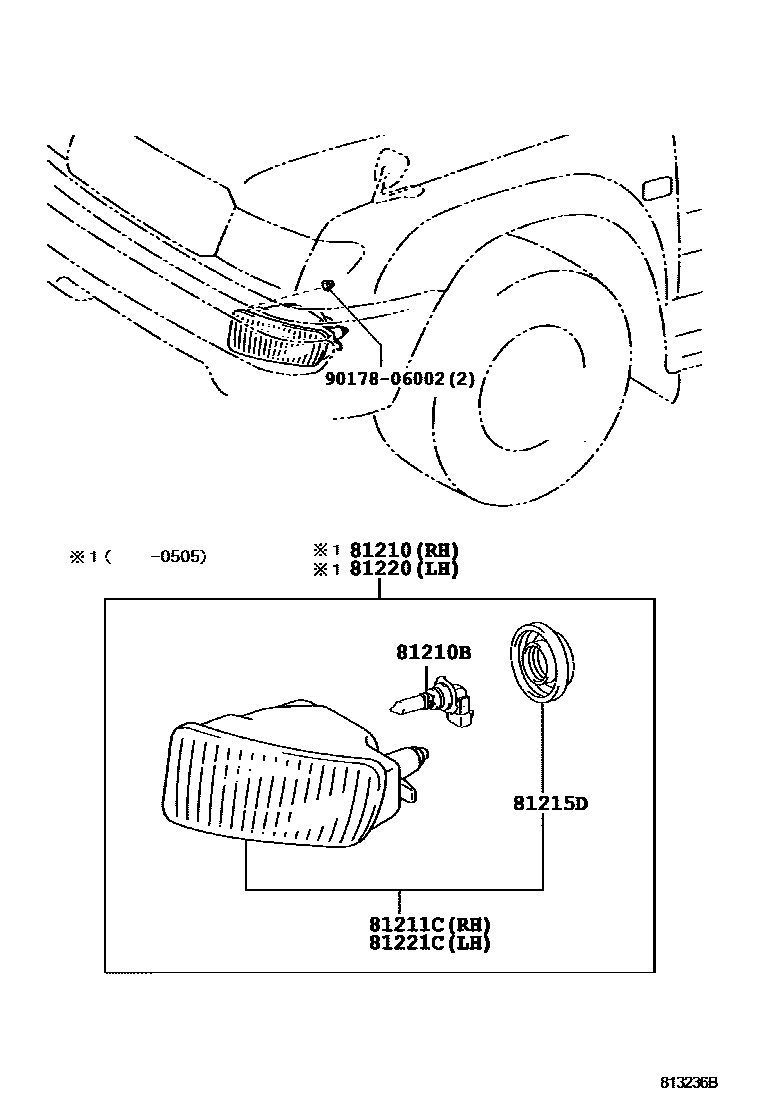 90178-06002(2)

※1 (　　-0505)

※1 81210(RH)
※1 81220(LH)

81210B

81215D

81211C(RH)
81221C(LH)

813236B