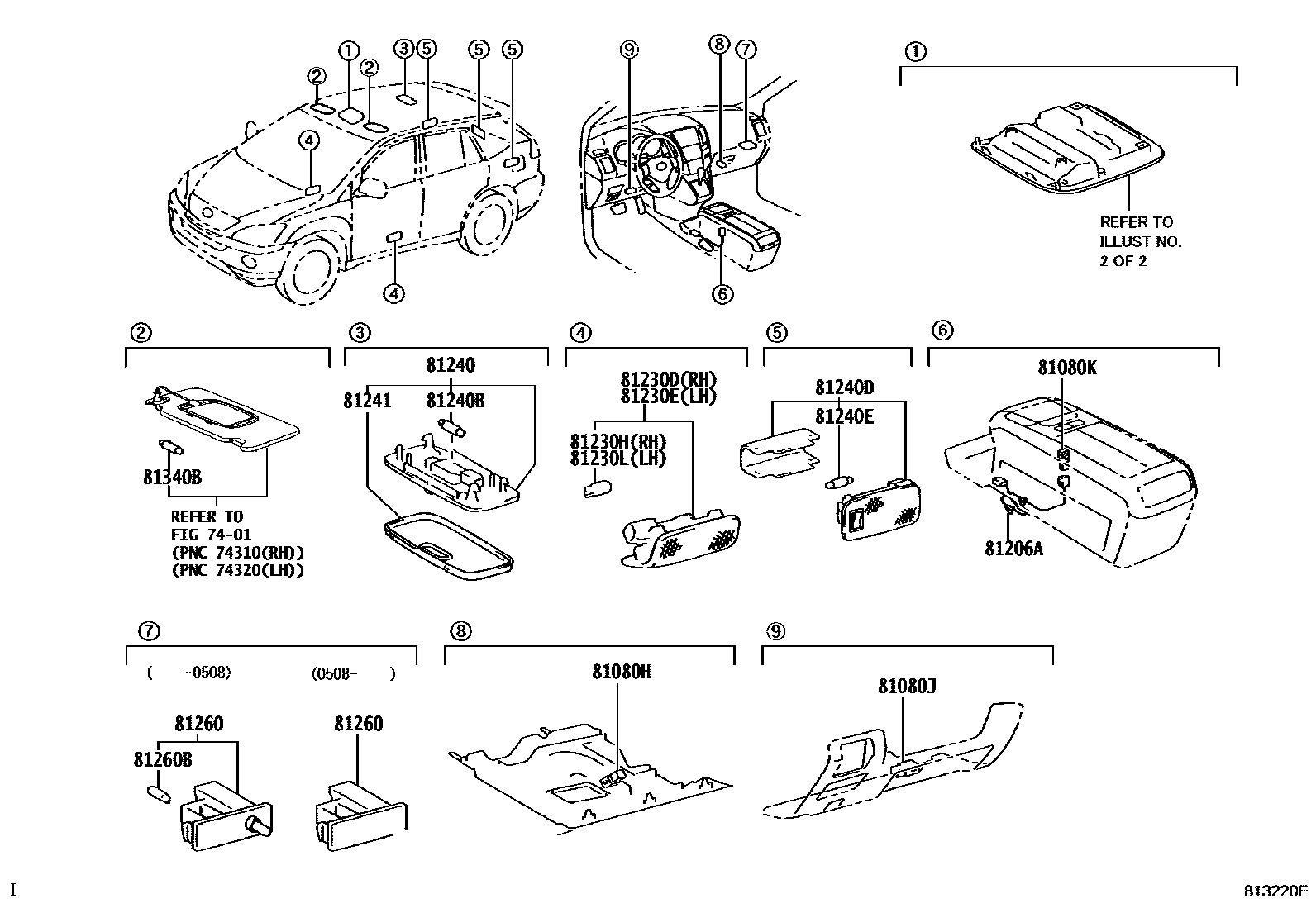 ② ① ② ③ ⑤ ⑤ ⑤
④
④
⑨ ⑧ ⑦
⑥
①
REFER TO ILLUST NO. 2 OF 2

②
81340B
REFER TO
FIG 74-01
(PNC 74310(RH))
(PNC 74320(LH))

③
81240
81241
81240B

④
81230D(RH)
81230E(LH)
81230H(RH)
81230L(LH)

⑤
81240D
81240E

⑥
81080K
81206A

⑦
( -0508) (0508- )
81260
81260B
81260

⑧
81080H

⑨
81080J

I
813220E