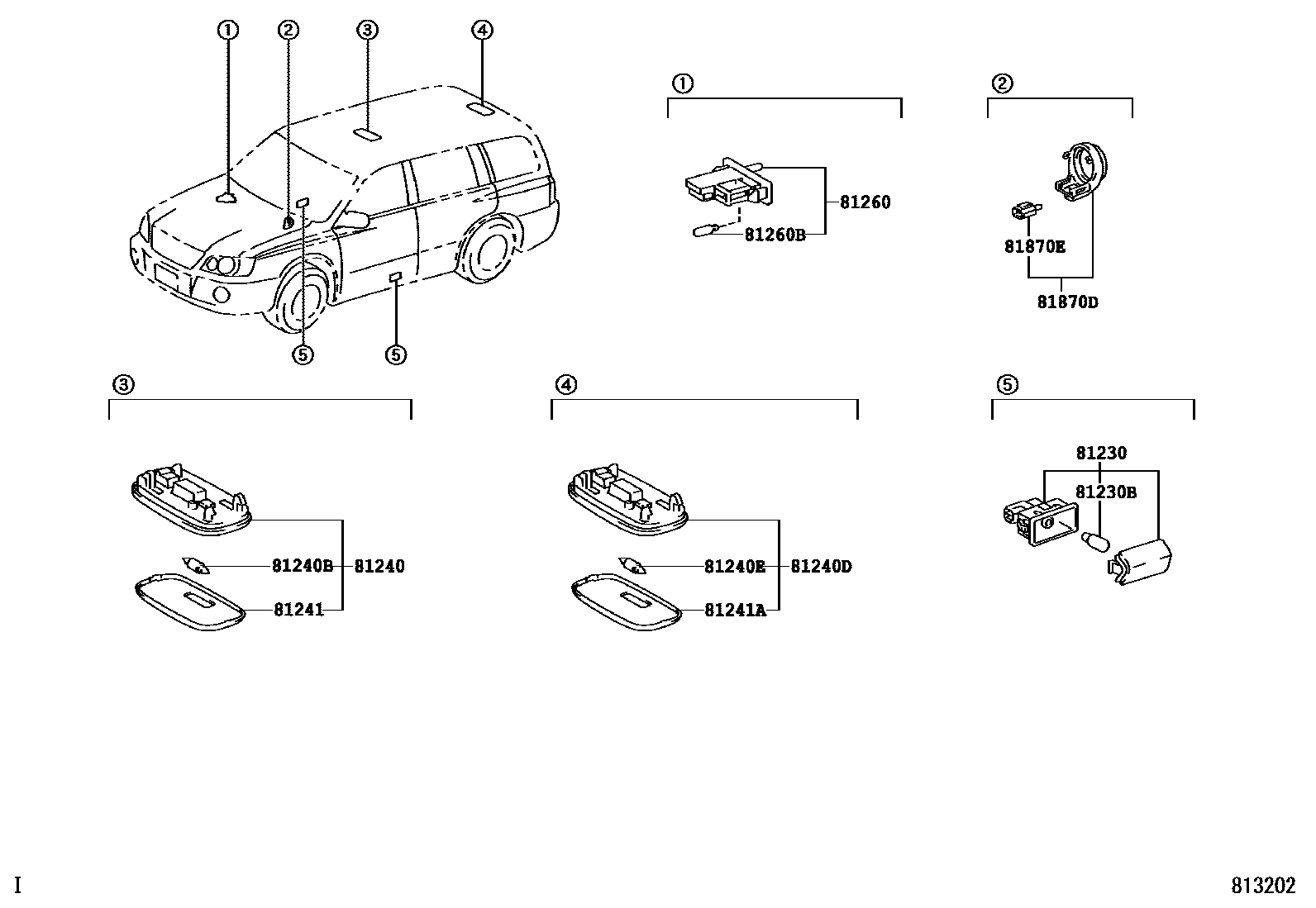 ①
②
③
④
⑤
⑤

①
81260
81260B

②
81870E
81870D

③
81240B
81240
81241

④
81240E
81240D
81241A

⑤
81230
81230B

I

813202