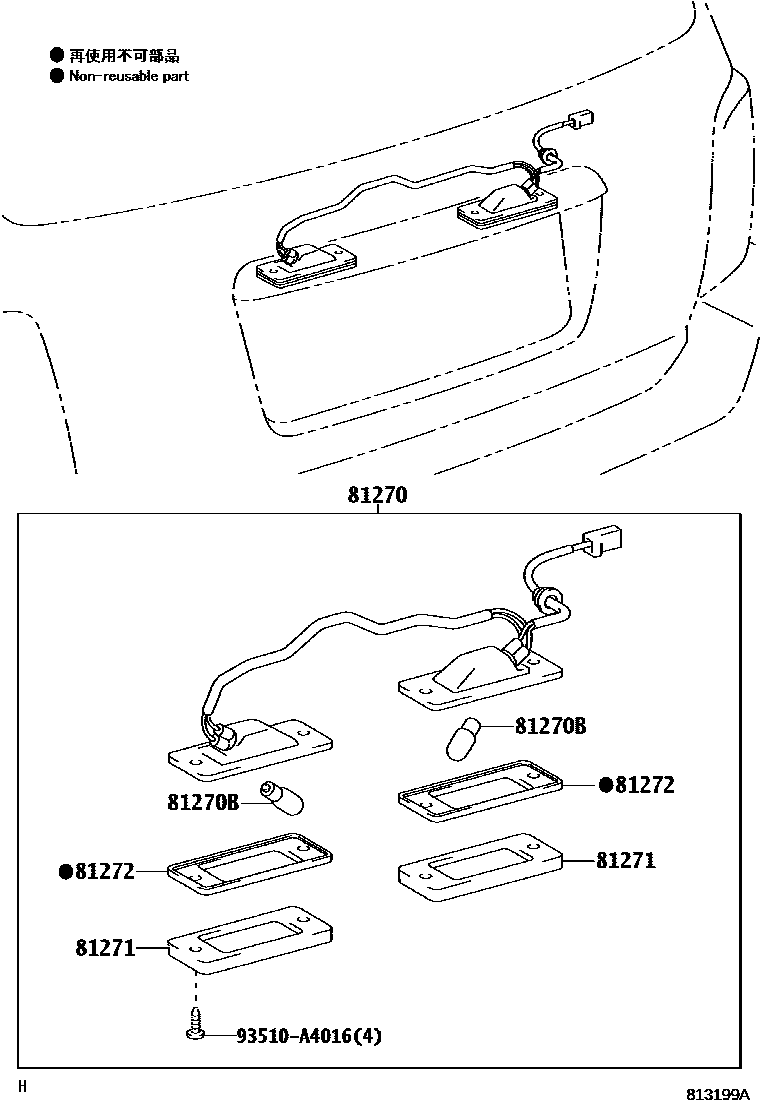 ● 再使用不可部品
● Non-reusable part

81270

81270B

81270B

●81272

●81272

81271

81271

93510-A4016(4)

H

813199A