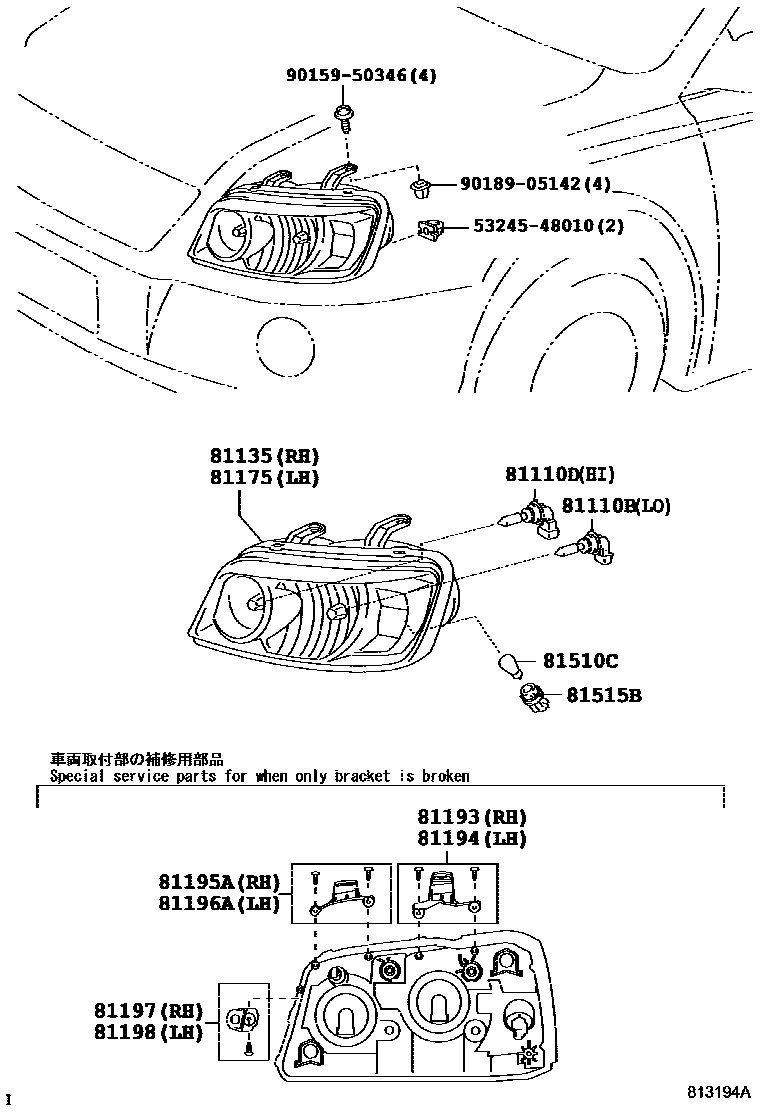 90159-50346(4)

90189-05142(4)

53245-48010(2)

81135(RH)
81175(LH)

81110D(HI)

81110B(LO)

81510C

81515B

車両取付部の補修用部品
Special service parts for when only bracket is broken

81193(RH)
81194(LH)

81195A(RH)
81196A(LH)

81197(RH)
81198(LH)

I

813194A