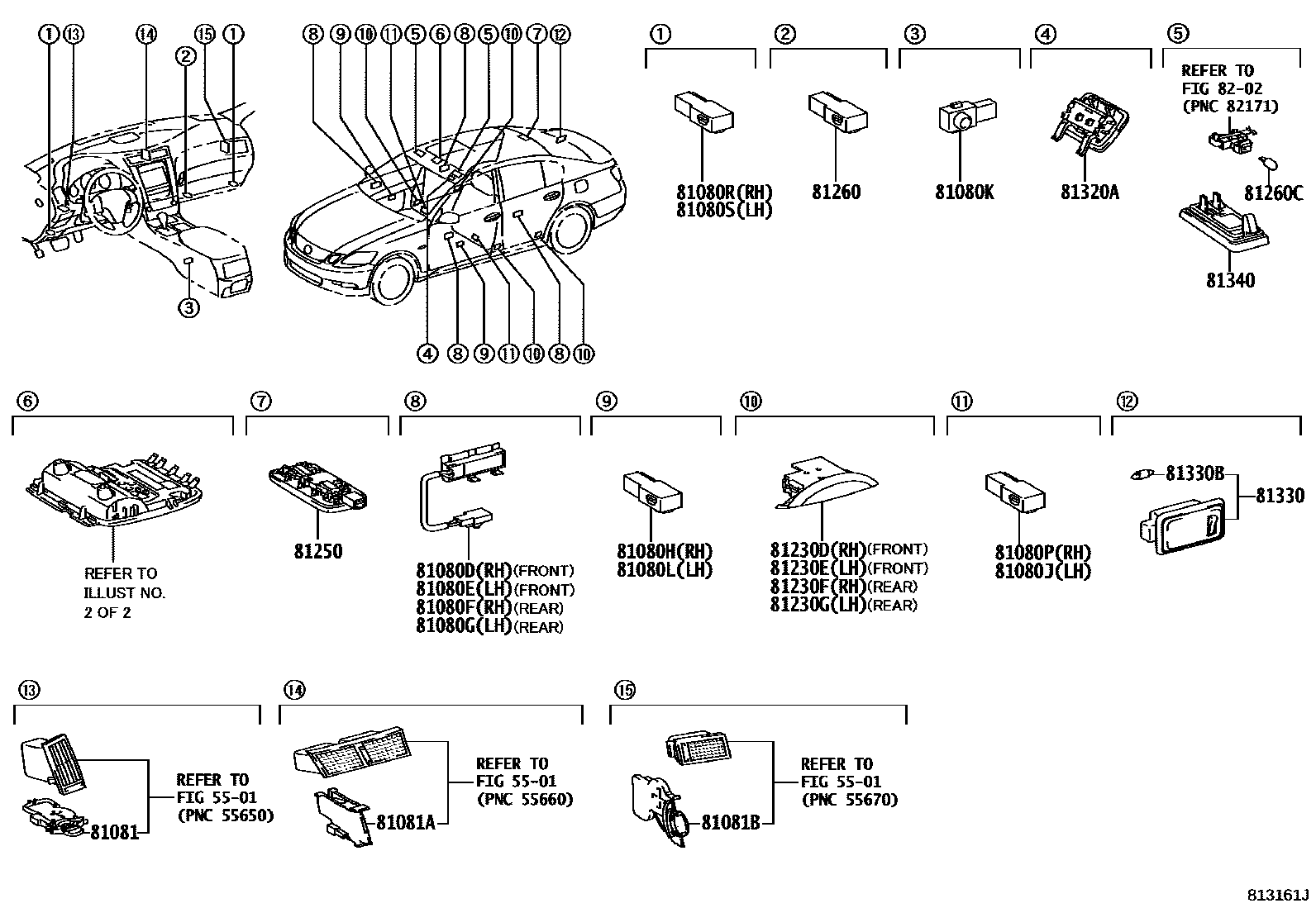 ① ⑬ ⑭ ⑮ ① ②

③

⑧ ⑨ ⑩ ⑪ ⑤ ⑥ ⑧ ⑤ ⑩ ⑦ ⑫

④ ⑧ ⑨ ⑪ ⑩ ⑧ ⑩

①
81080R(RH)
81080S(LH)

②
81260

③
81080K

④
81320A

⑤
REFER TO
FIG 82-02
(PNC 82171)
81260C
81340

⑥
REFER TO
ILLUST NO.
2 OF 2

⑦
81250

⑧
81080D(RH)(FRONT)
81080E(LH)(FRONT)
81080F(RH)(REAR)
81080G(LH)(REAR)

⑨
81080H(RH)
81080L(LH)

⑩
81230D(RH)(FRONT)
81230E(LH)(FRONT)
81230F(RH)(REAR)
81230G(LH)(REAR)

⑪
81080P(RH)
81080J(LH)

⑫
81330B
81330

⑬
81081
REFER TO
FIG 55-01
(PNC 55650)

⑭
81081A
REFER TO
FIG 55-01
(PNC 55660)

⑮
81081B
REFER TO
FIG 55-01
(PNC 55670)

813161J