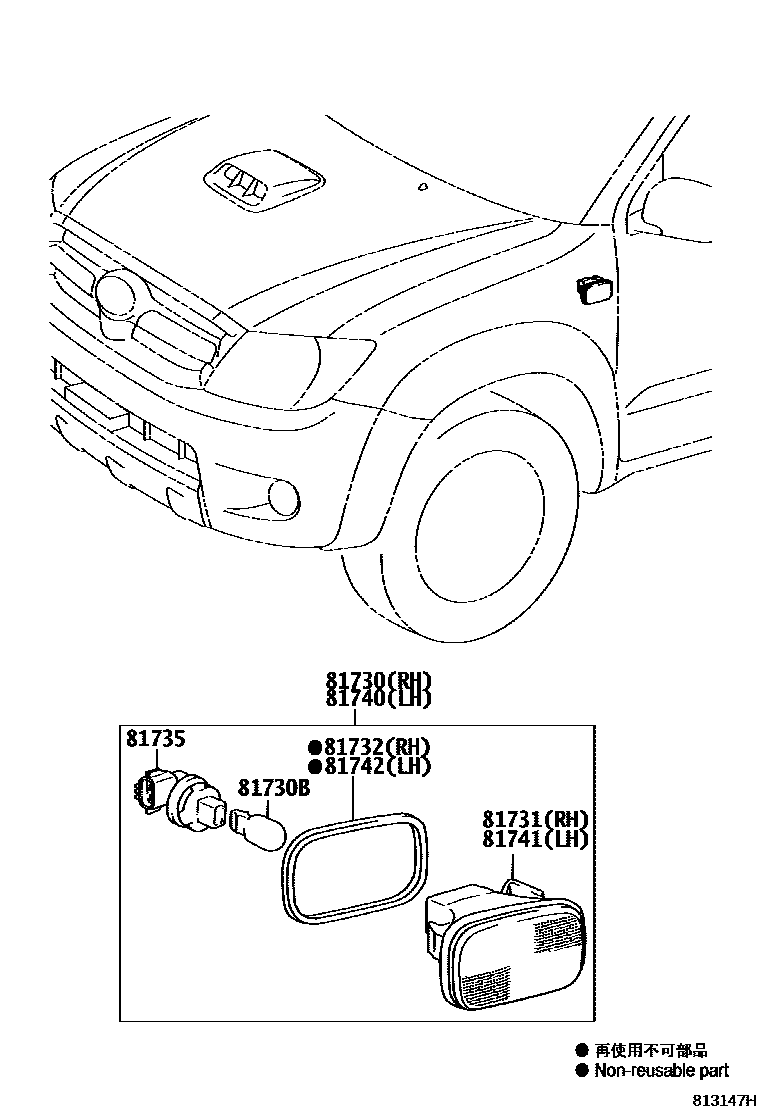 81730(RH)
81740(LH)

81735

●81732(RH)
●81742(LH)

81730B

81731(RH)
81741(LH)

● 再使用不可部品
● Non-reusable part

813147H