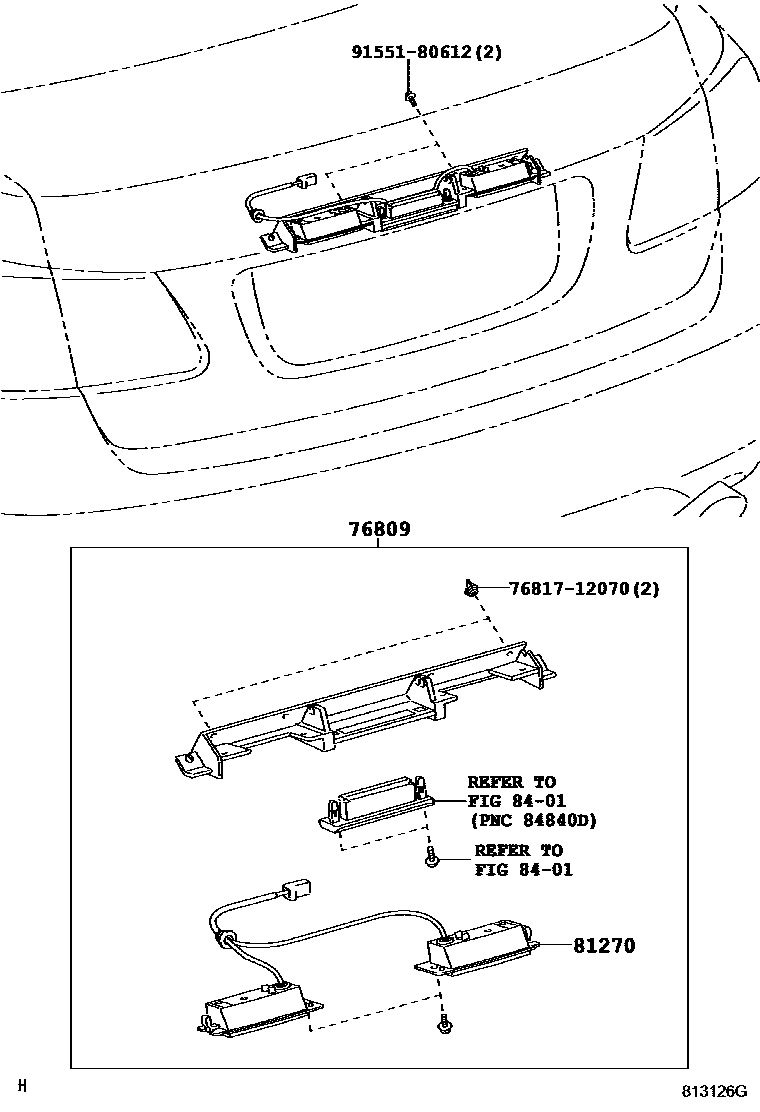 91551-80612(2)

76809

76817-12070(2)

REFER TO
FIG 84-01
(PNC 84840D)

REFER TO
FIG 84-01

81270

H

813126G