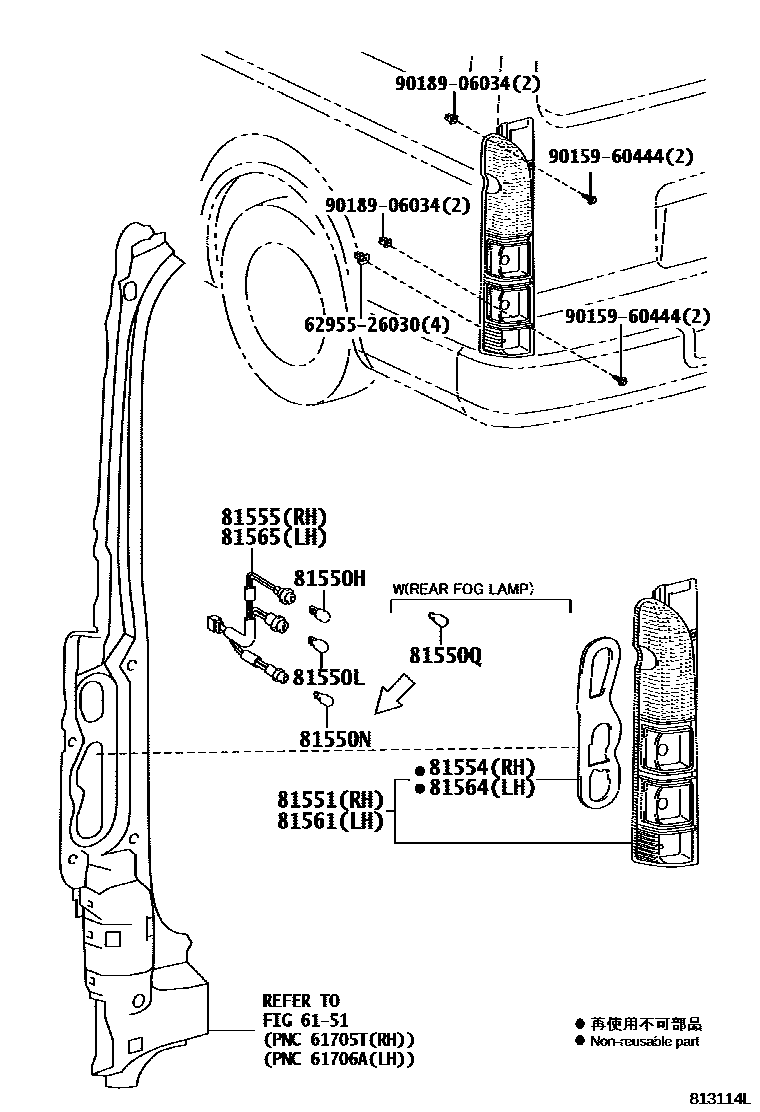 90189-06034(2)
90159-60444(2)
90189-06034(2)
62955-26030(4)
90159-60444(2)

81555(RH)
81565(LH)
81550H
W(REAR FOG LAMP)
81550Q
81550L
81550N
● 81554(RH)
● 81564(LH)
81551(RH)
81561(LH)

REFER TO
FIG 61-51
(PNC 61705T(RH))
(PNC 61706A(LH))

● 再使用不可部品
● Non-reusable part

813114L