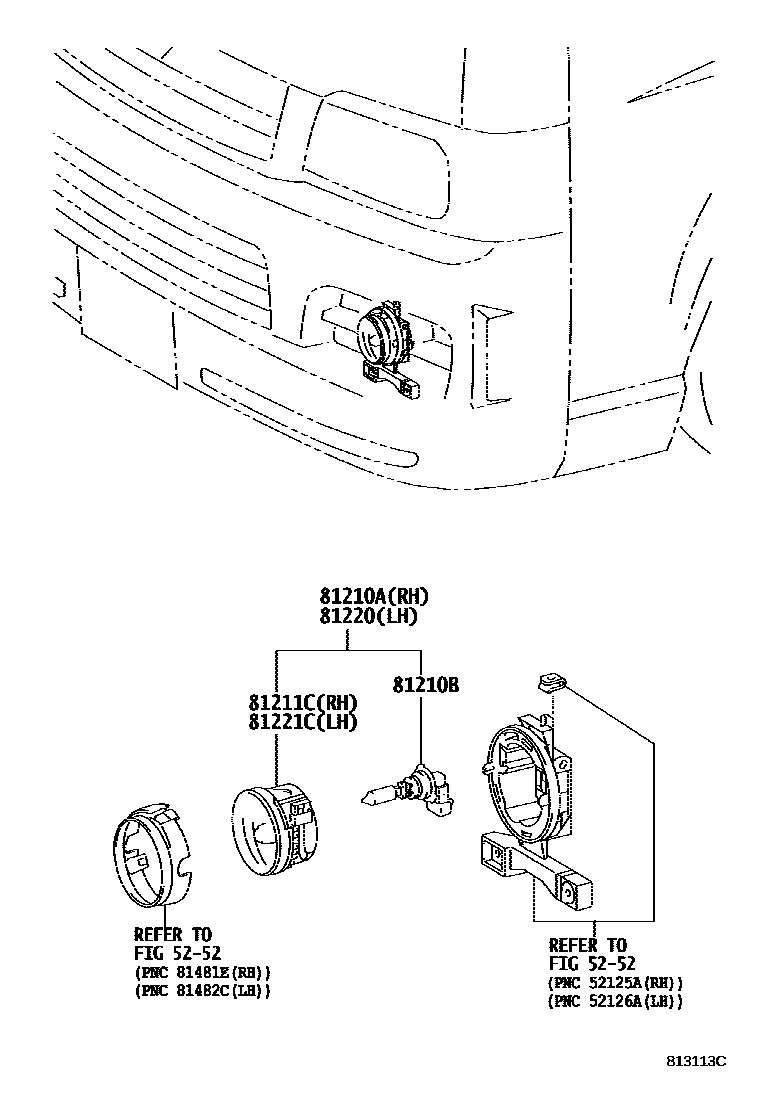 81210A(RH)
81220(LH)

81211C(RH)
81221C(LH)

81210B

REFER TO
FIG 52-52
(PNC 81481E(RH))
(PNC 81482C(LH))

REFER TO
FIG 52-52
(PNC 52125A(RH))
(PNC 52126A(LH))

813113C