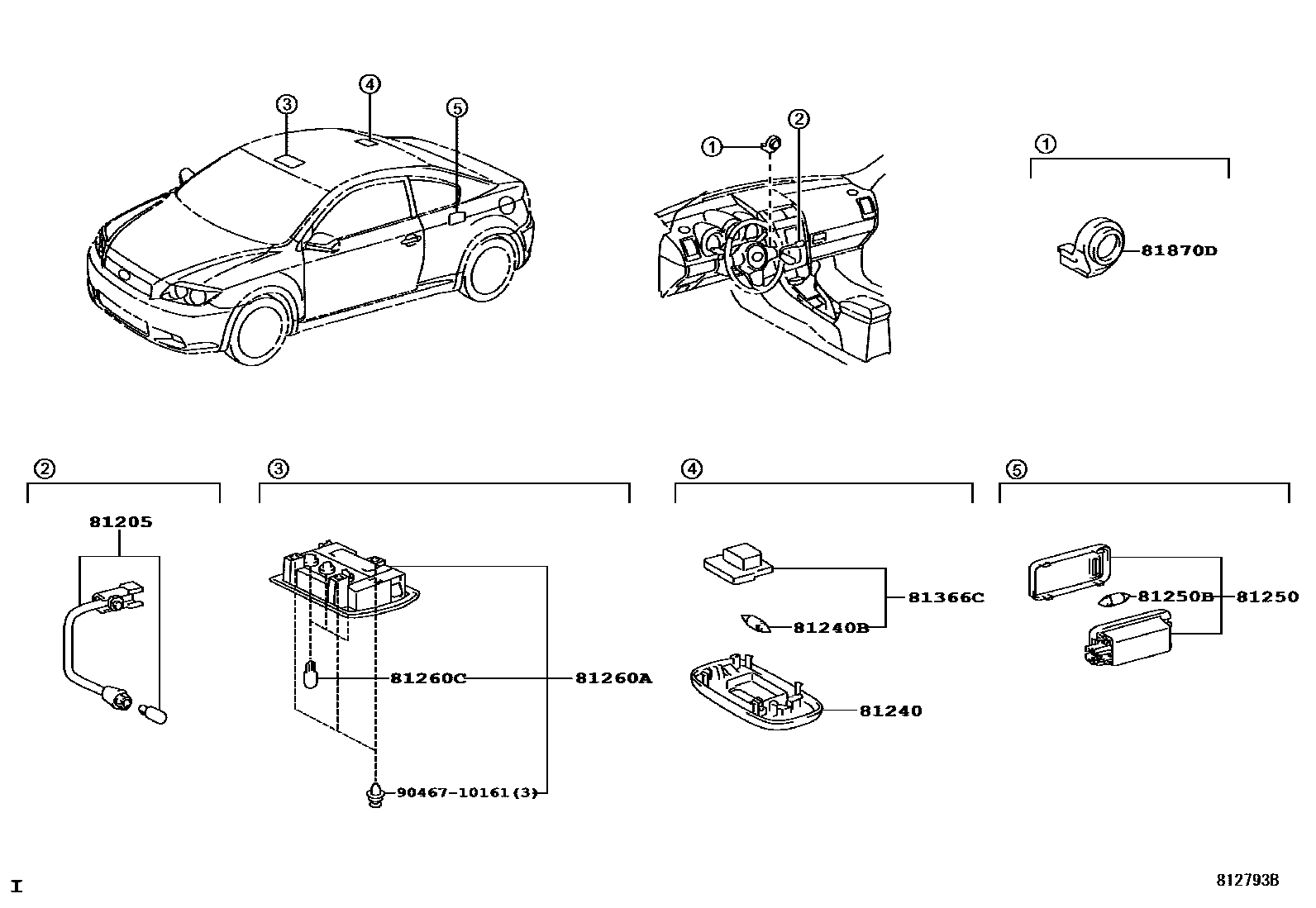 ③ ④ ⑤

① ②

①

81870D

②

81205

③

81260C
81260A
90467-10161(3)

④

81366C
81240B
81240

⑤

81250B
81250

I

812793B