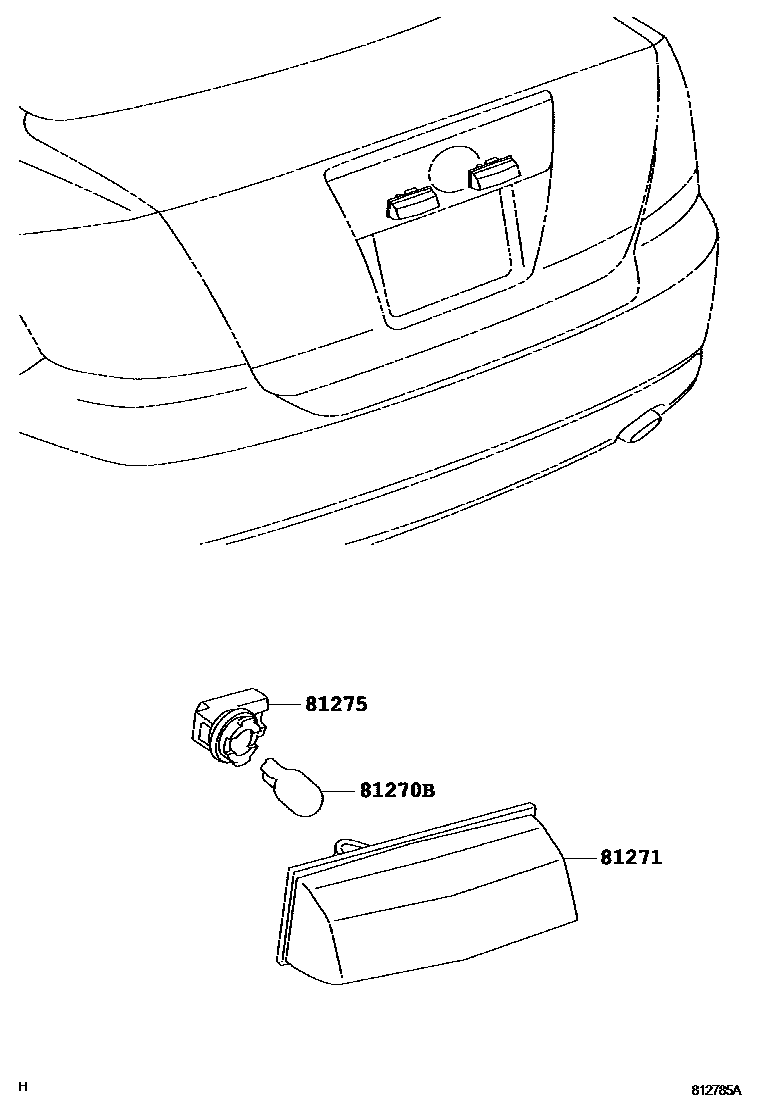 81275

81270B

81271

H

812785A