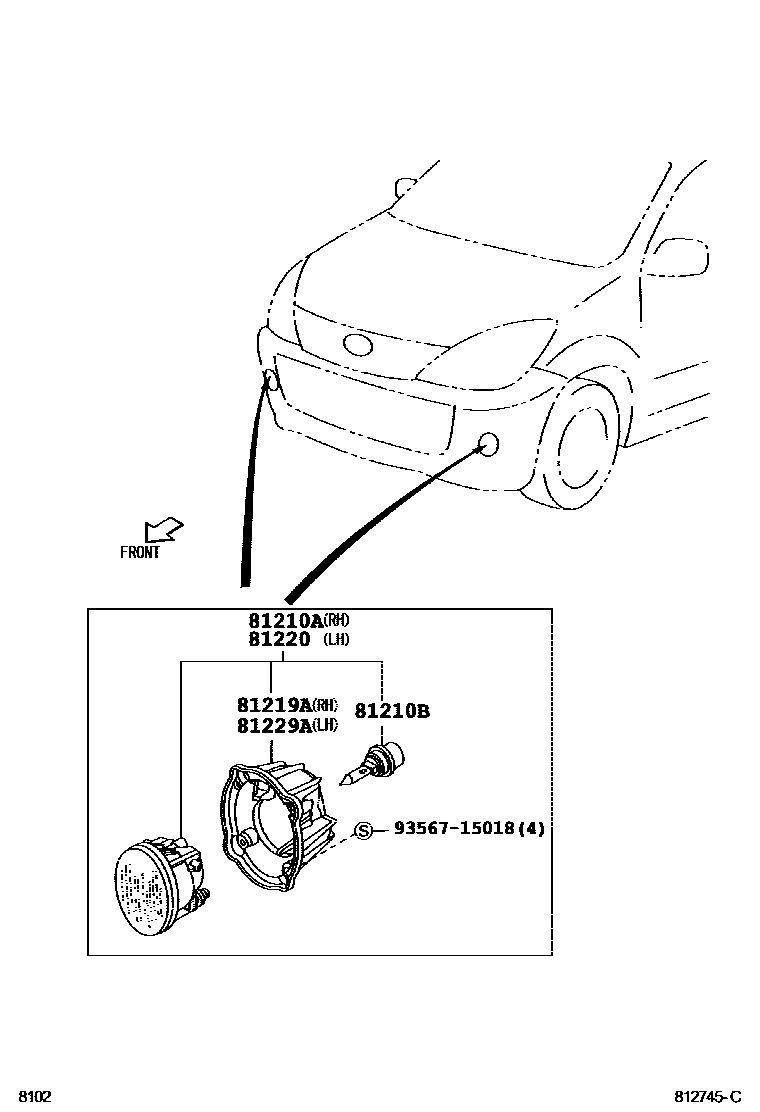 FRONT

81210A(RH)
81220 (LH)

81219A(RH)
81229A(LH)

81210B

S 93567-15018(4)

8102

812745-C