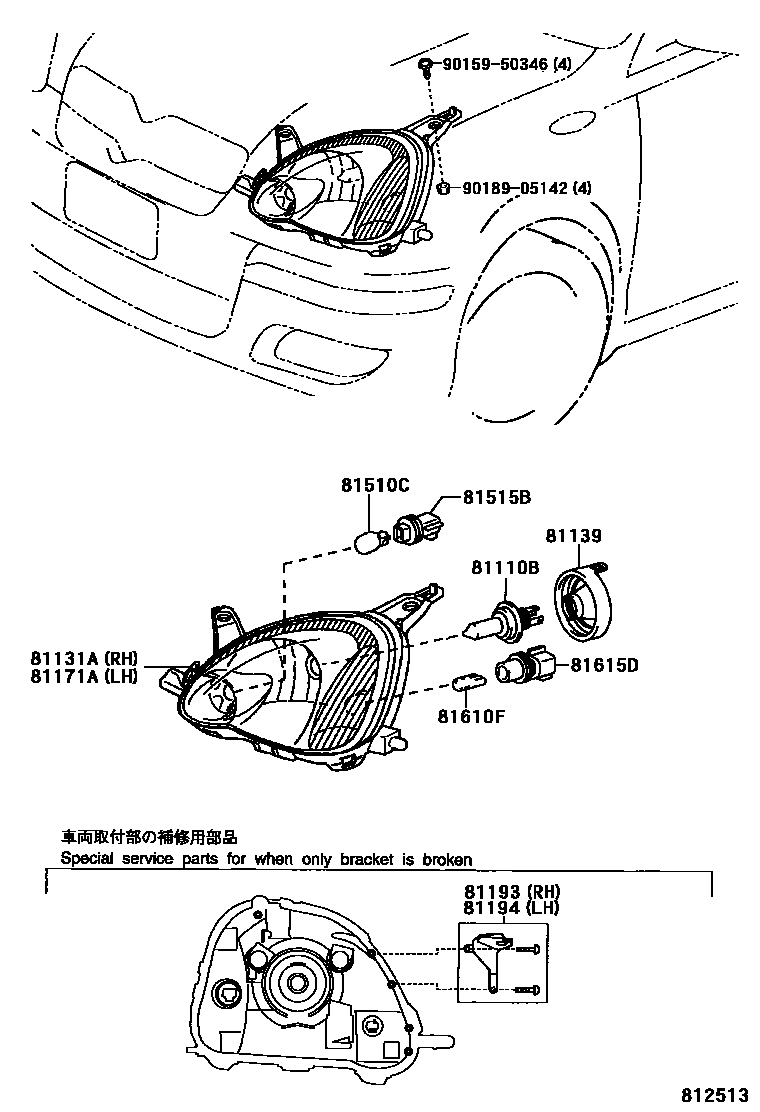 90159-50346 (4)
90189-05142 (4)

81510C
81515B
81139
81110B
81131A (RH)
81171A (LH)
81615D
81610F

車両取付部の補修用部品
Special service parts for when only bracket is broken

81193 (RH)
81194 (LH)

812513