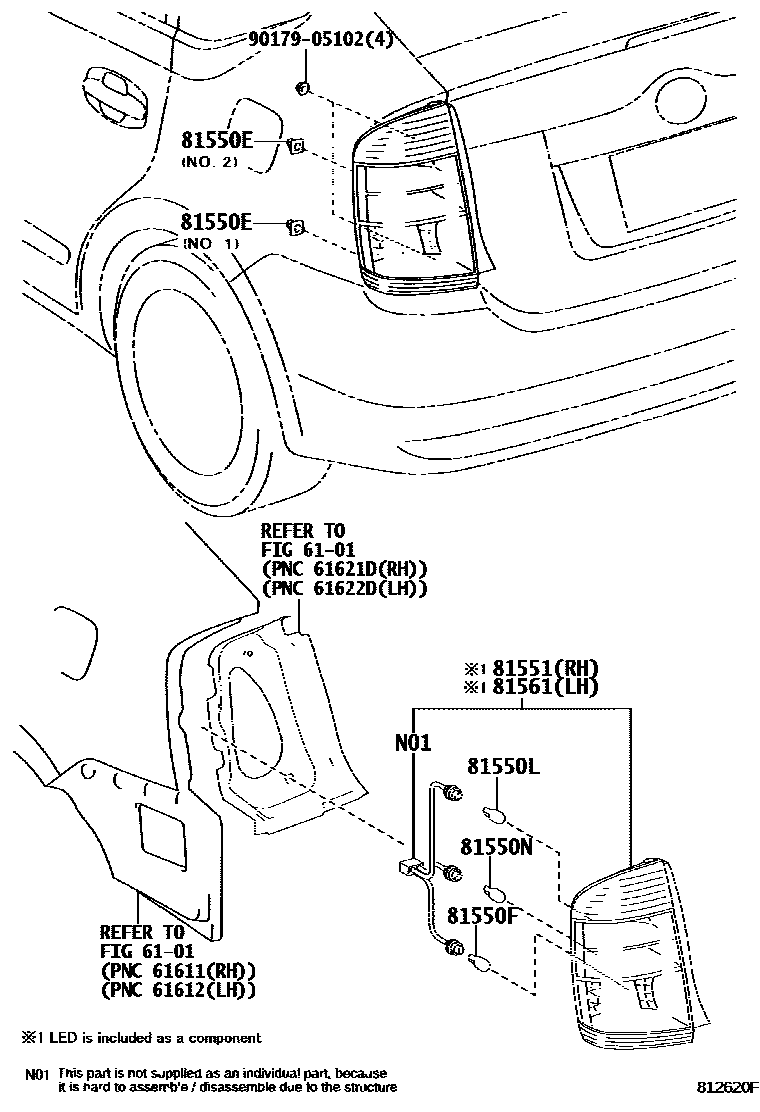 90179-05102(4)

81550E
(NO. 2)

81550E
(NO. 1)

REFER TO
FIG 61-01
(PNC 61621D(RH))
(PNC 61622D(LH))

※1 81551(RH)
※1 81561(LH)

N01

81550L

81550N

81550F

REFER TO
FIG 61-01
(PNC 61611(RH))
(PNC 61612(LH))

※1 LED is included as a component

N01 This part is not supplied as an individual part, because it is hard to assemble / disassemble due to the structure

812620F