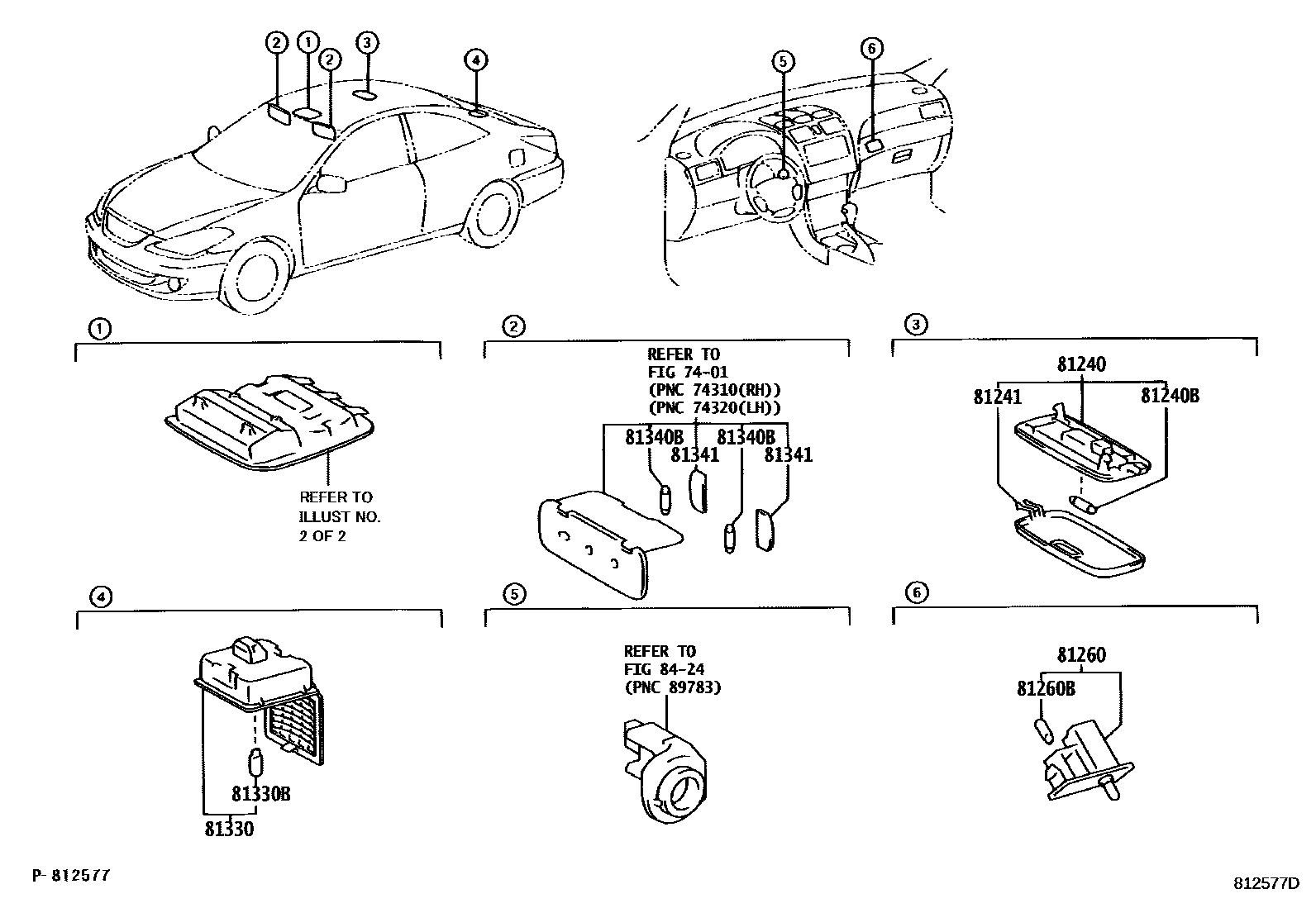 2 1 2 3 4

5 6

1

REFER TO ILLUST NO. 2 OF 2

2

REFER TO FIG 74-01 (PNC 74310(RH)) (PNC 74320(LH))

81340B 81341 81340B 81341

3

81240
81241 81240B

4

81330B
81330

5

REFER TO FIG 84-24 (PNC 89783)

6

81260
81260B

P-812577

812577D