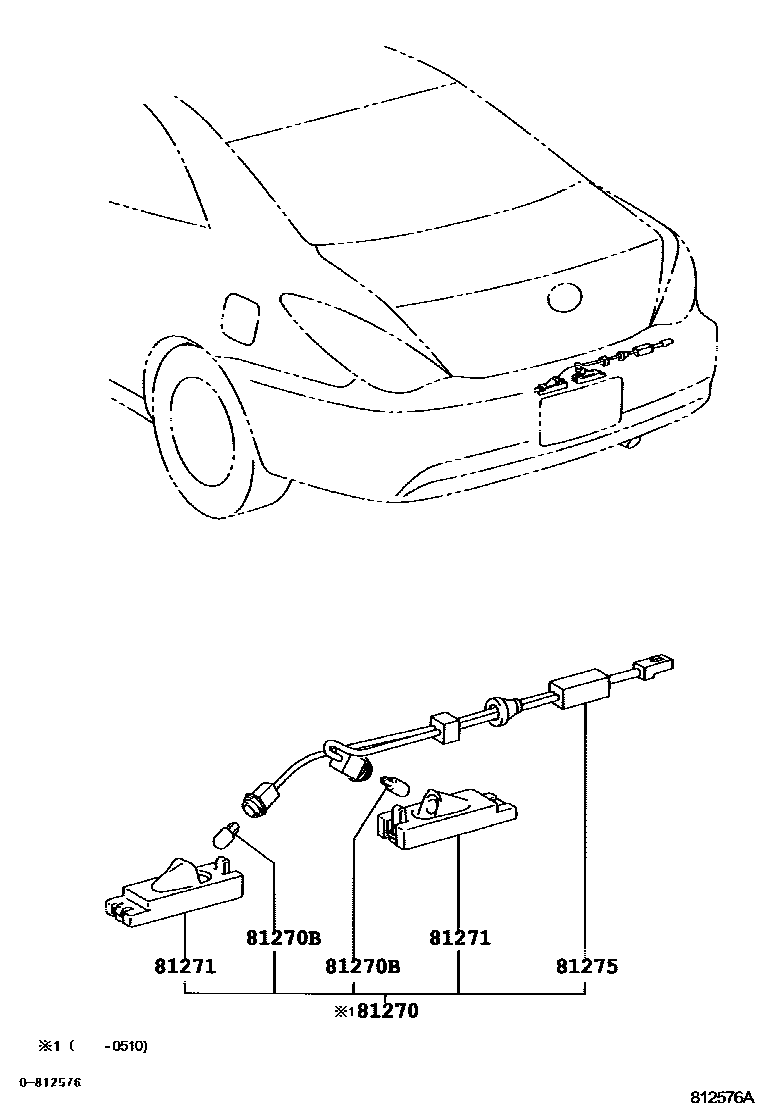 81270B
81271
81271
81270B
81275
※1 81270

※1 (  -0510)

0-812576

812576A