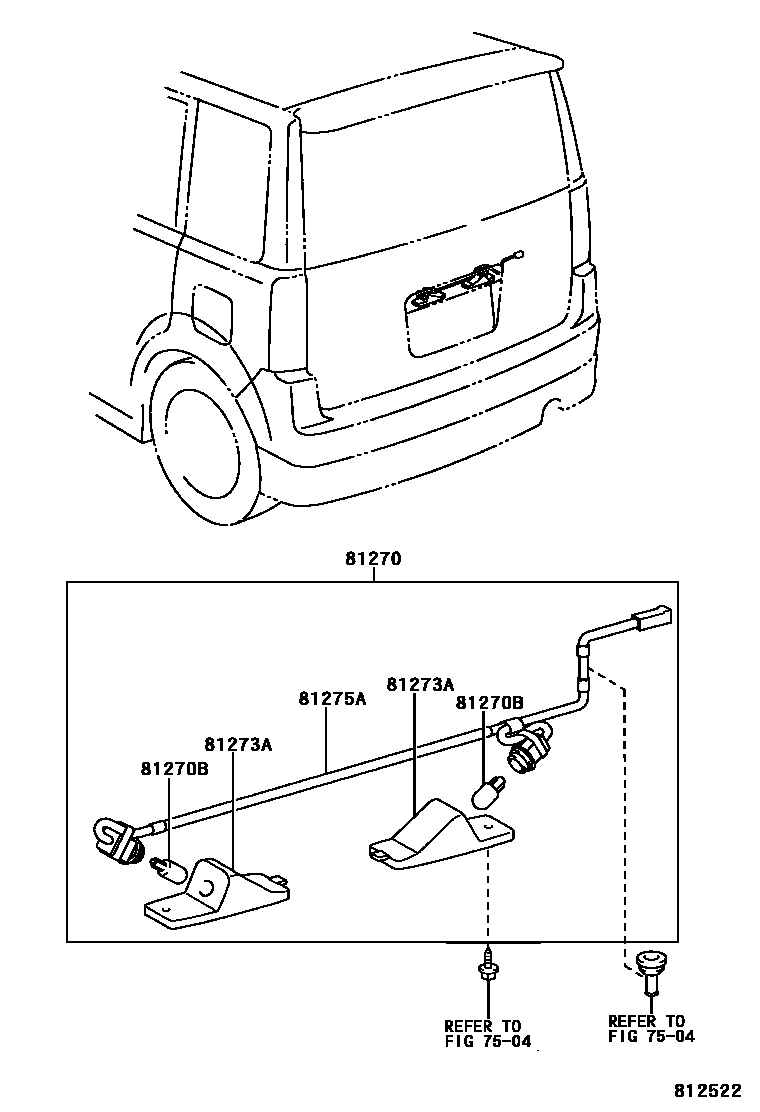 81270

81275A

81273A

81270B

81273A

81270B

REFER TO
FIG 75-04

REFER TO
FIG 75-04

812522